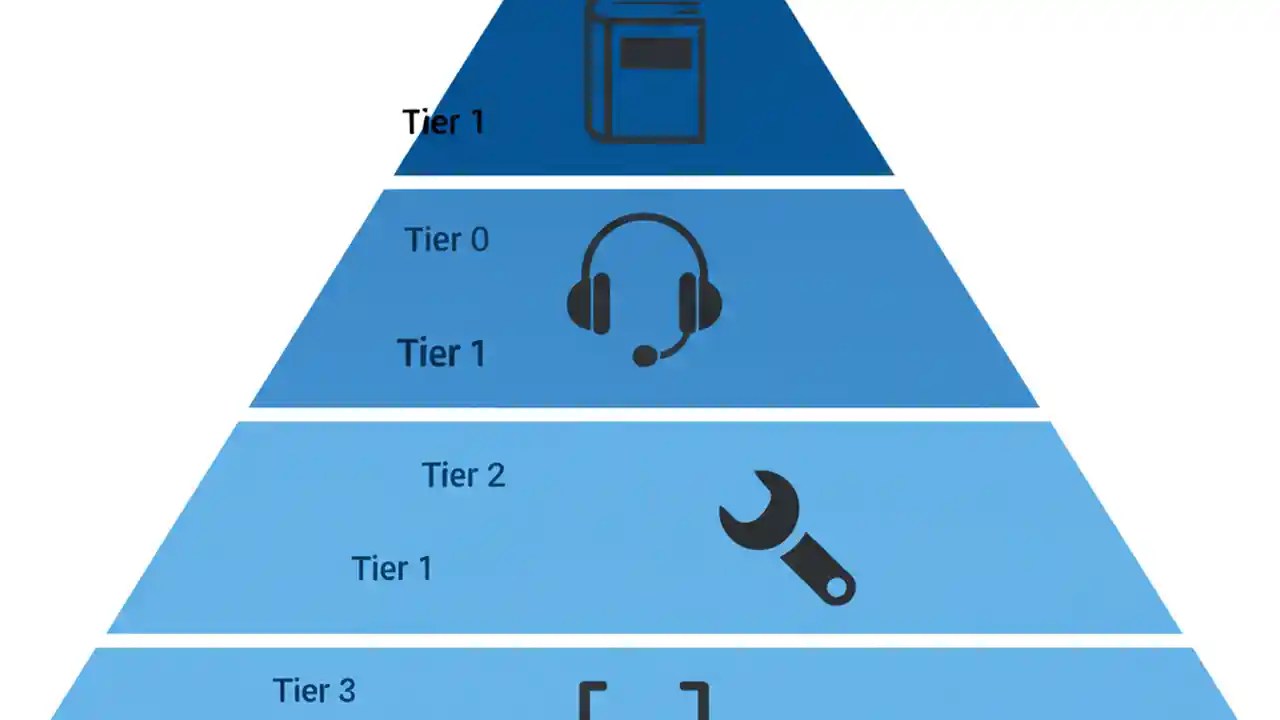 Tier 1

Tier 0

Tier 1

Tier 2

Tier 1

Tier 3