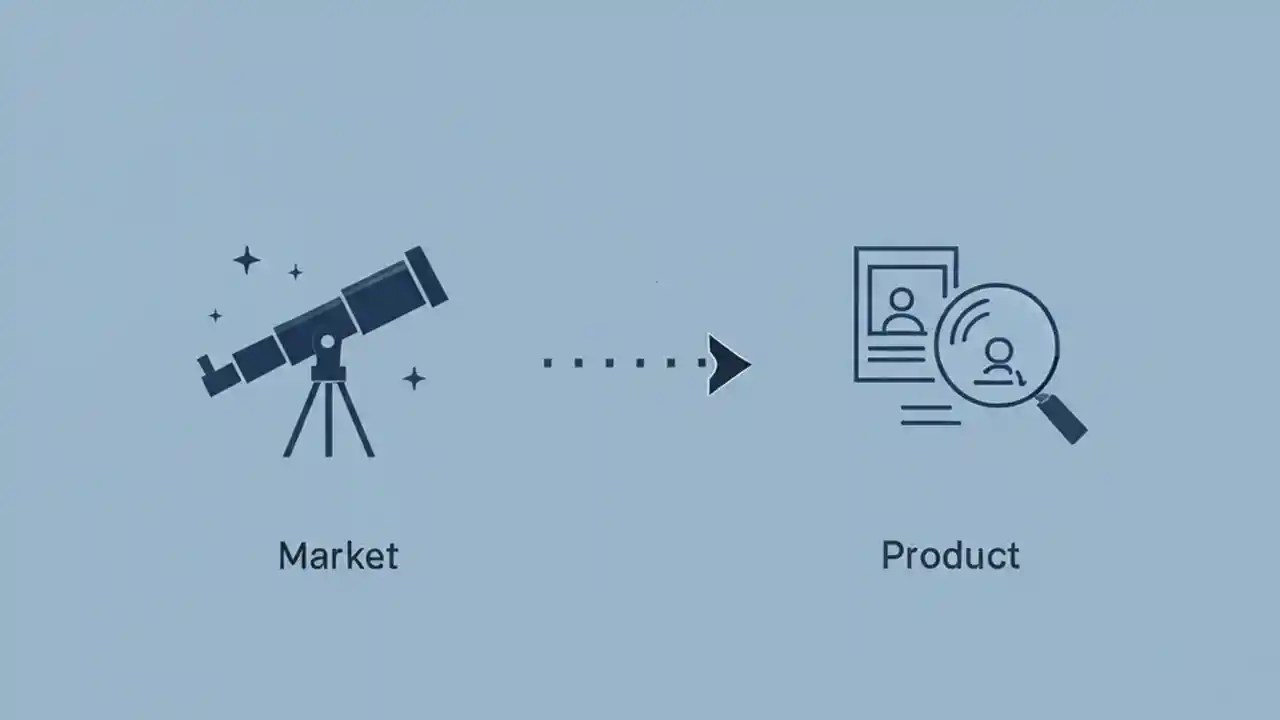 Market

Product