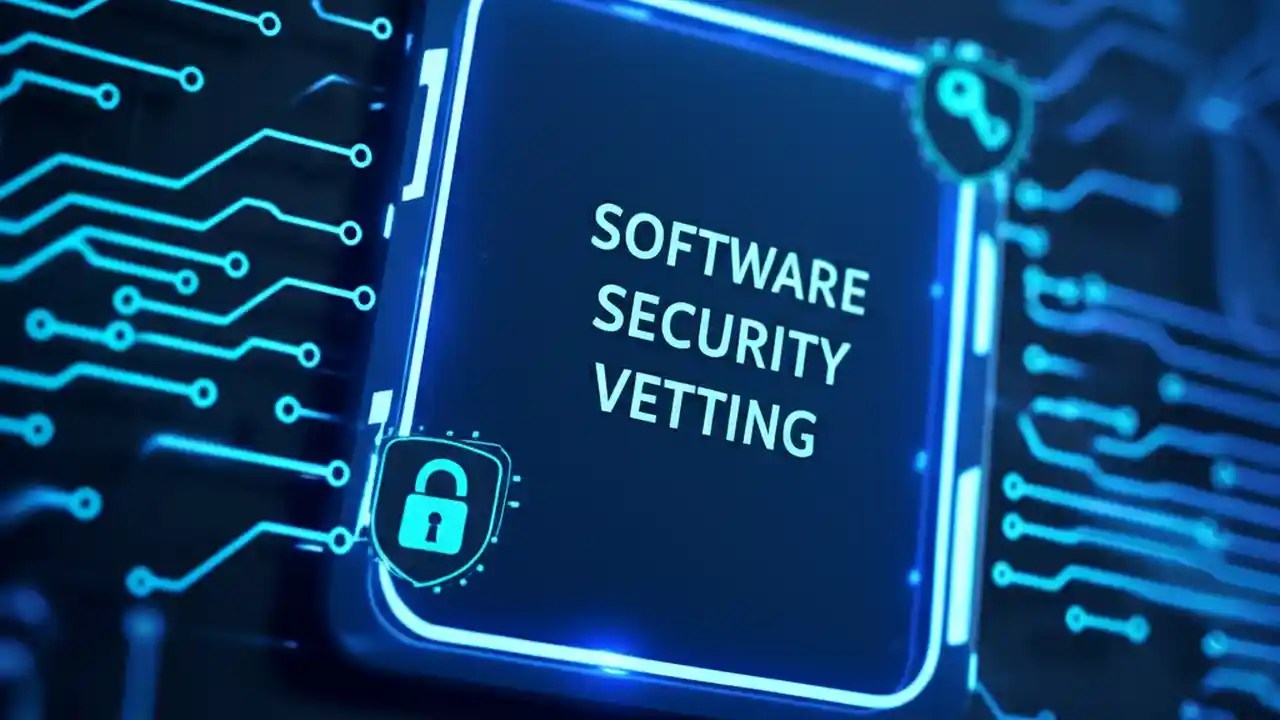 SOFTWARE
SECURITY
VETTING