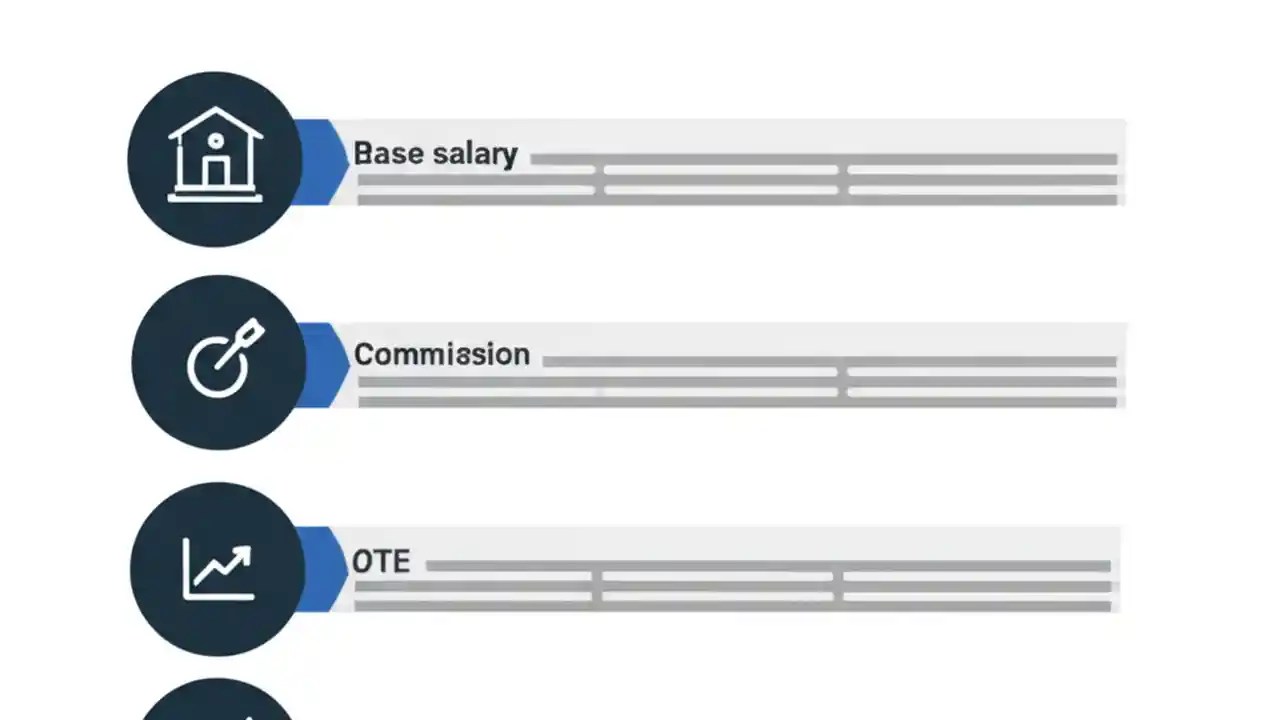 Base salary

Commission

OTE