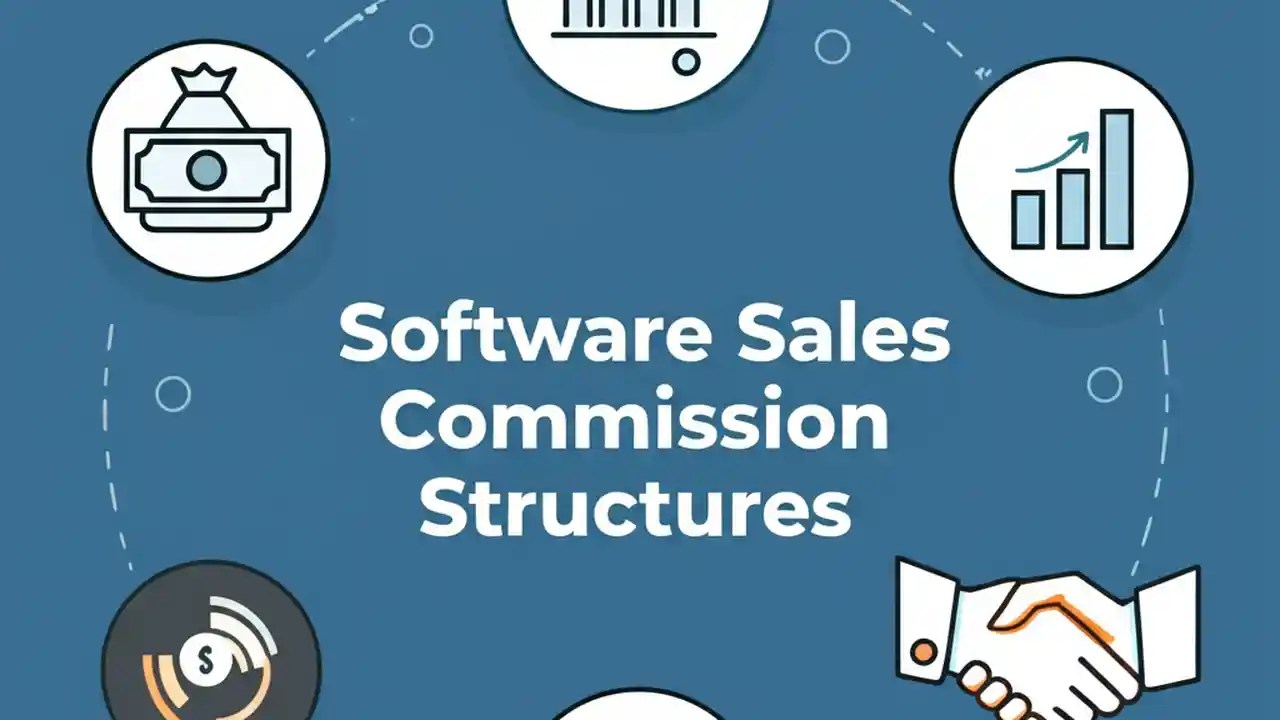 Software Sales Commission Structures

$