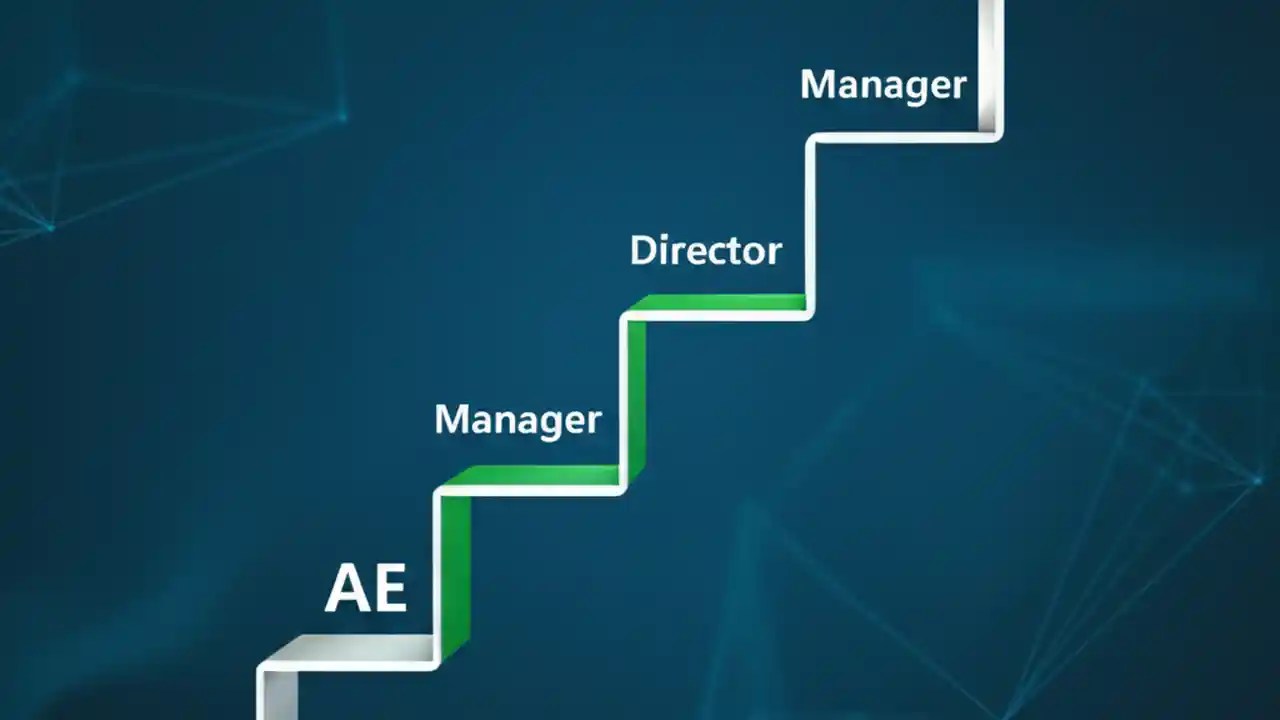 Manager

Director

Manager

AE