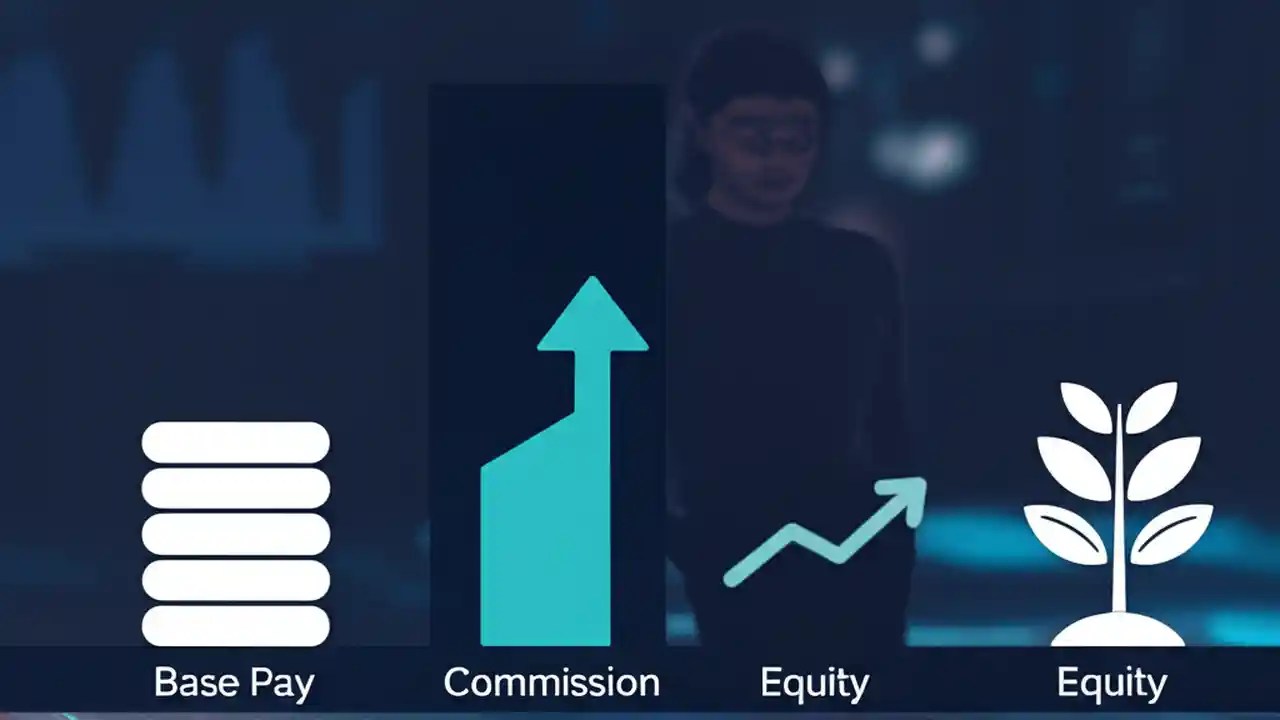 Base Pay Commission Equity Equity