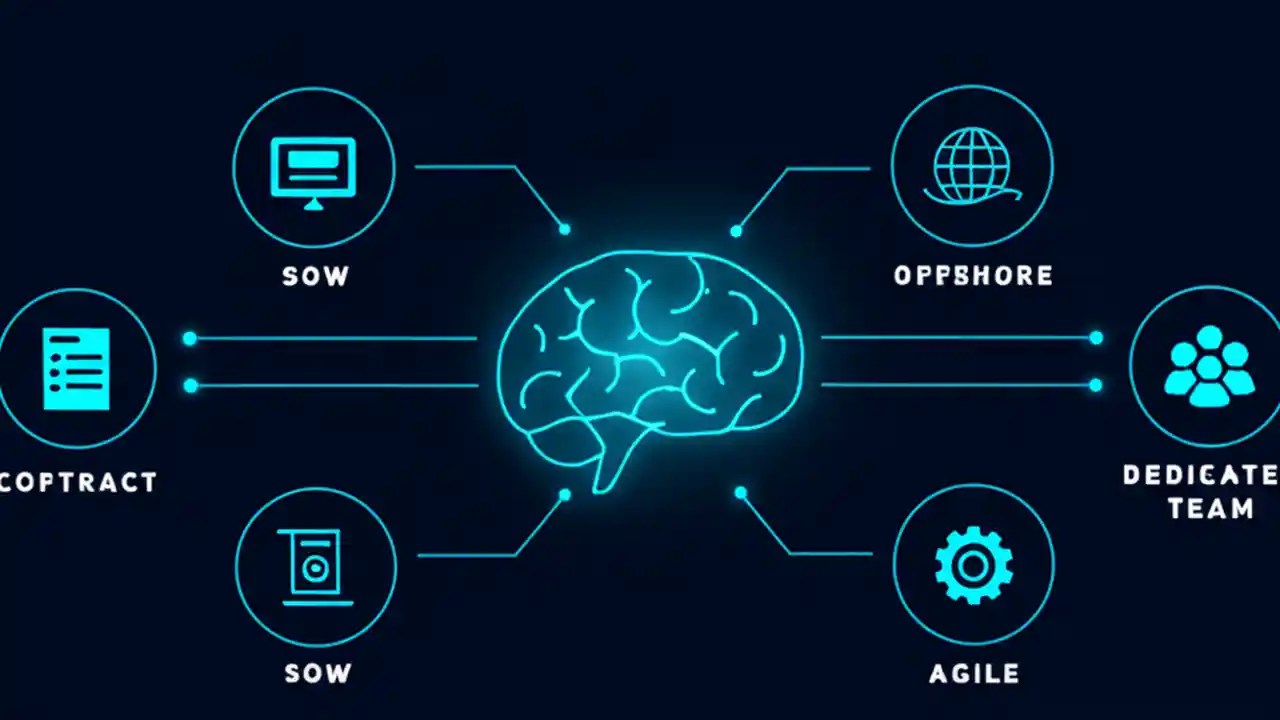 SOW

OPPBHORE

COPTRACT

DEDICATE TEAM

SOW

AGILE