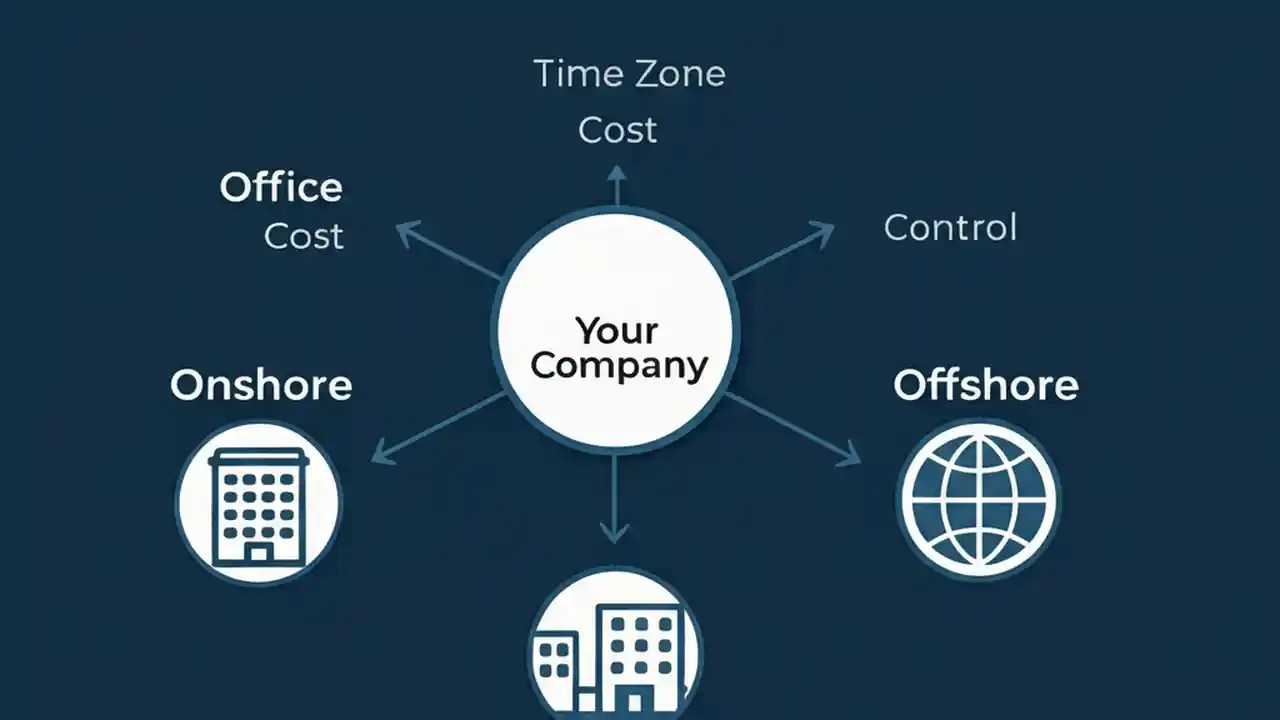 Time Zone
Cost

Office
Cost

Control

Your Company

Onshore

Offshore