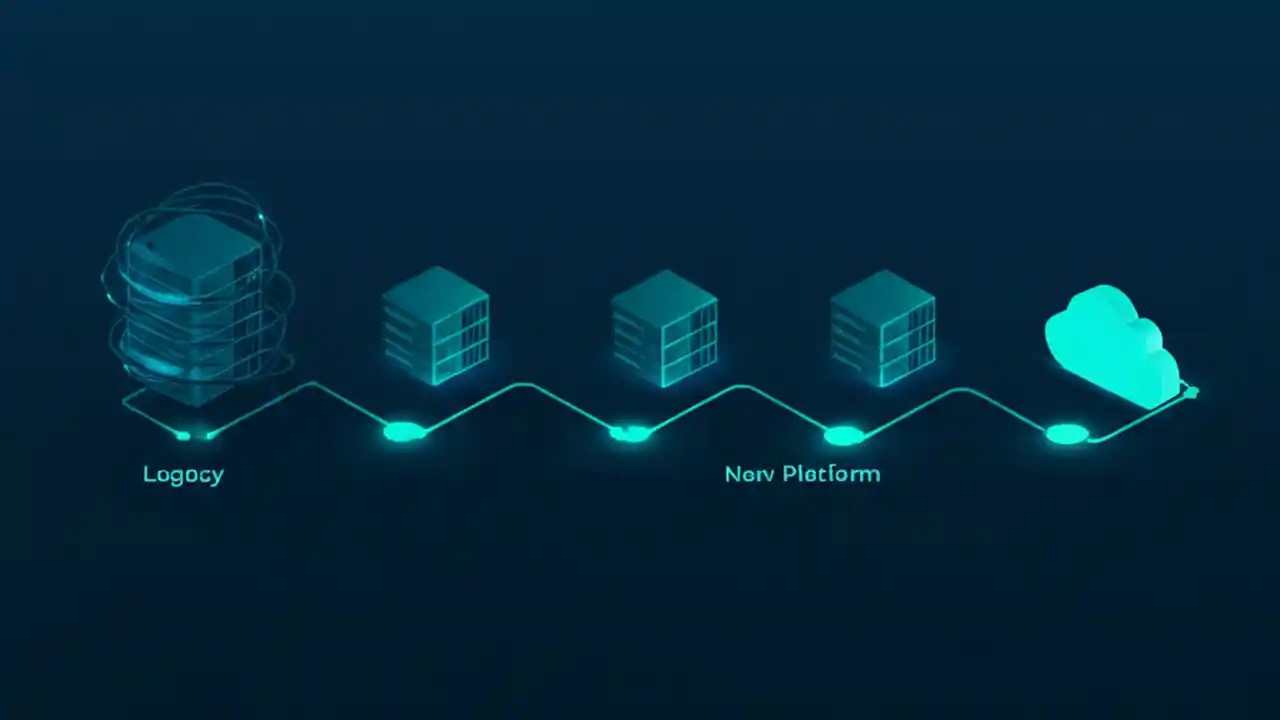 Logocy

Nerv Platform