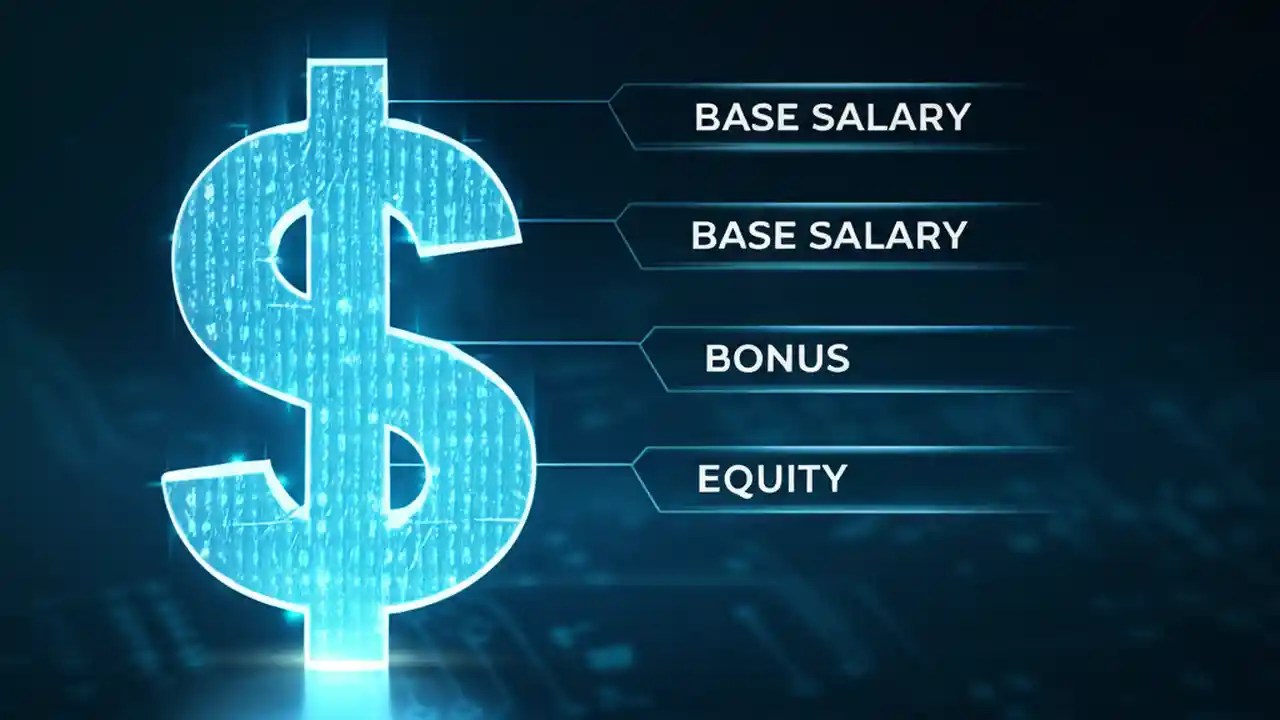 $

BASE SALARY

BASE SALARY

BONUS

EQUITY