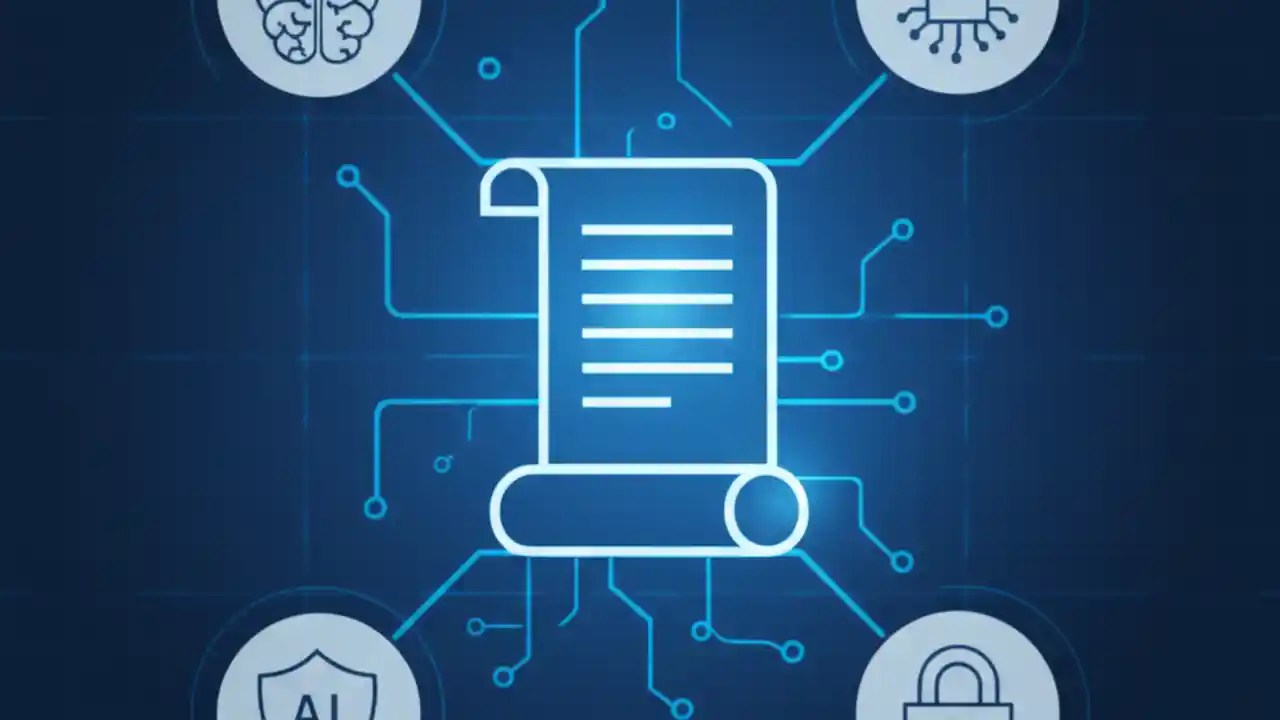 AI