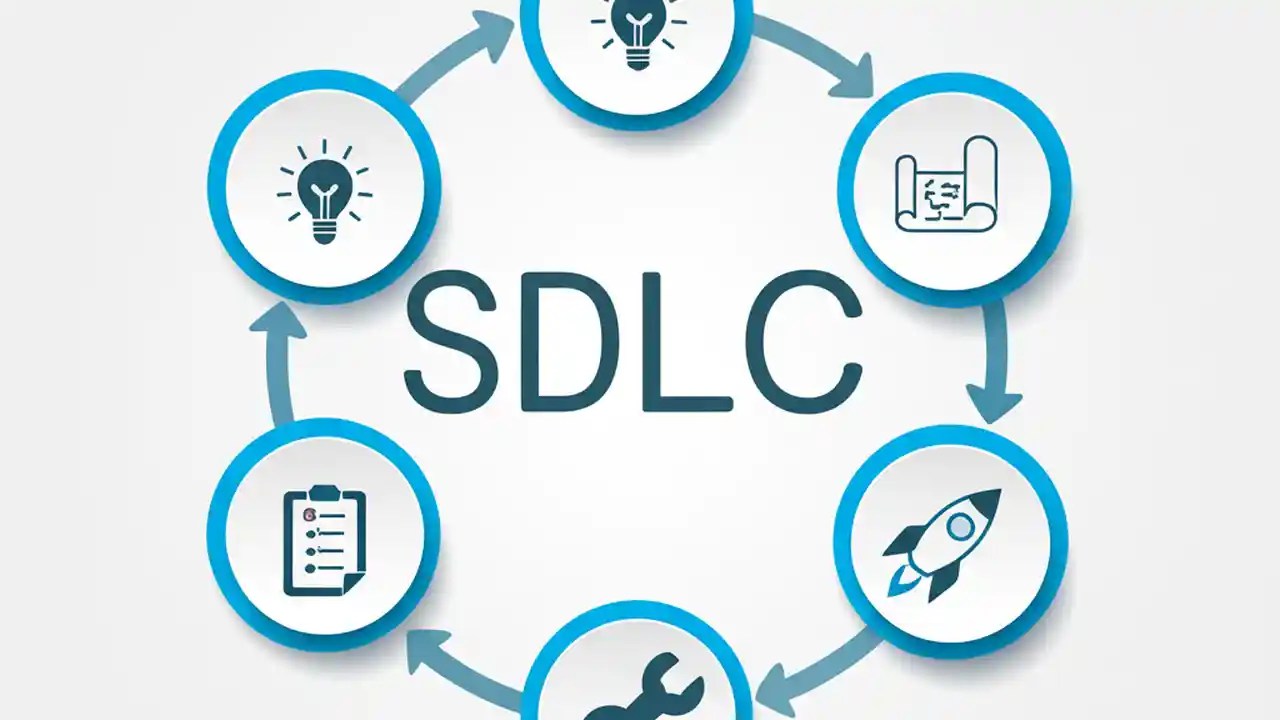 SDLC