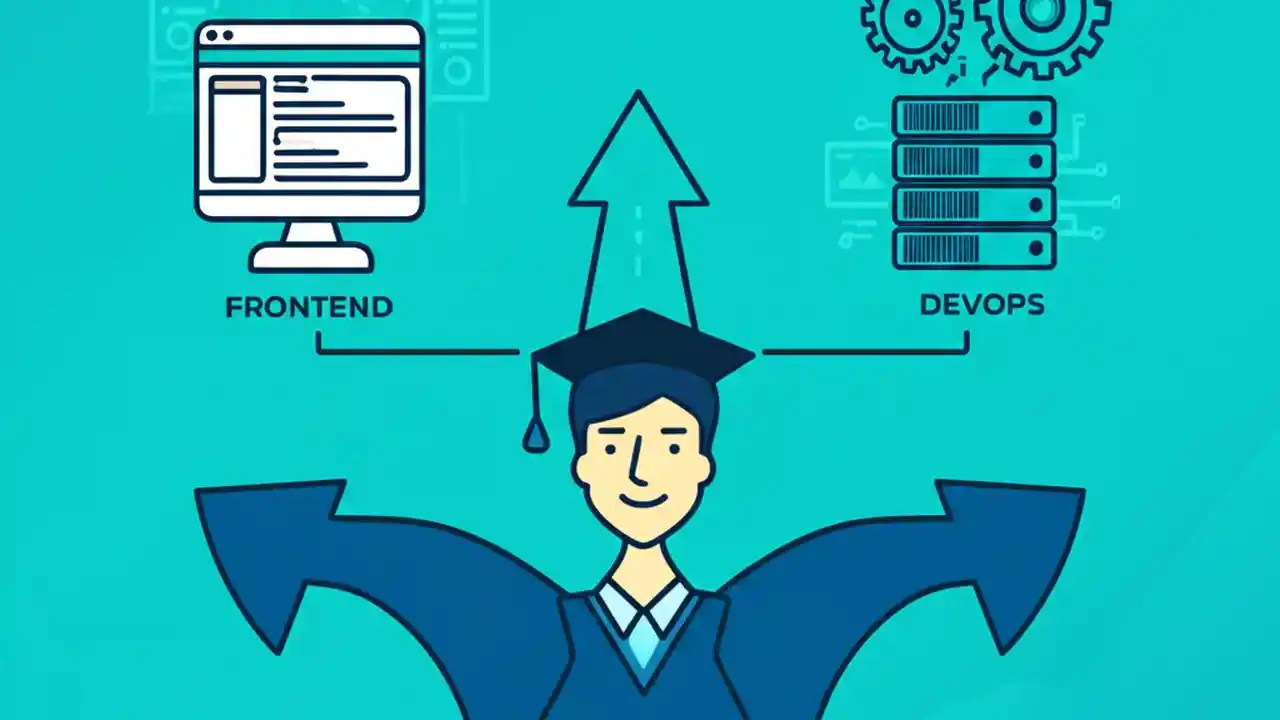 FRONTEND

DEVOPS