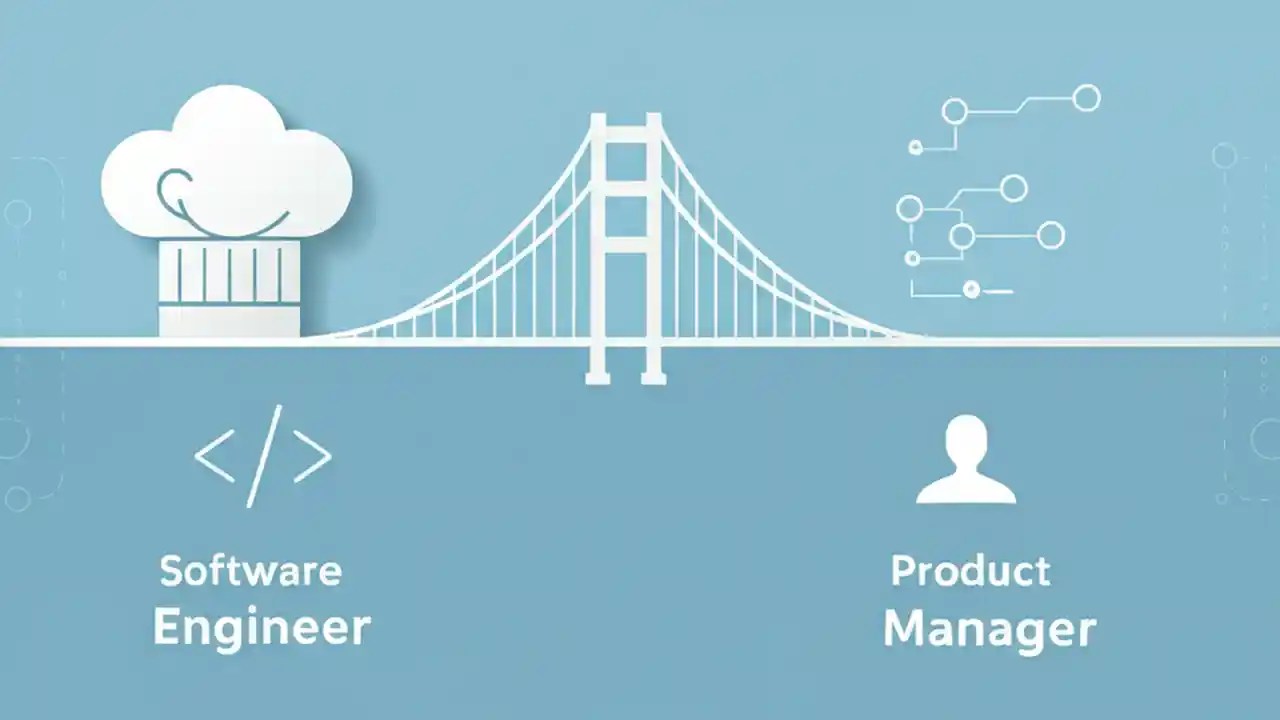 </>

Software Engineer

Product Manager