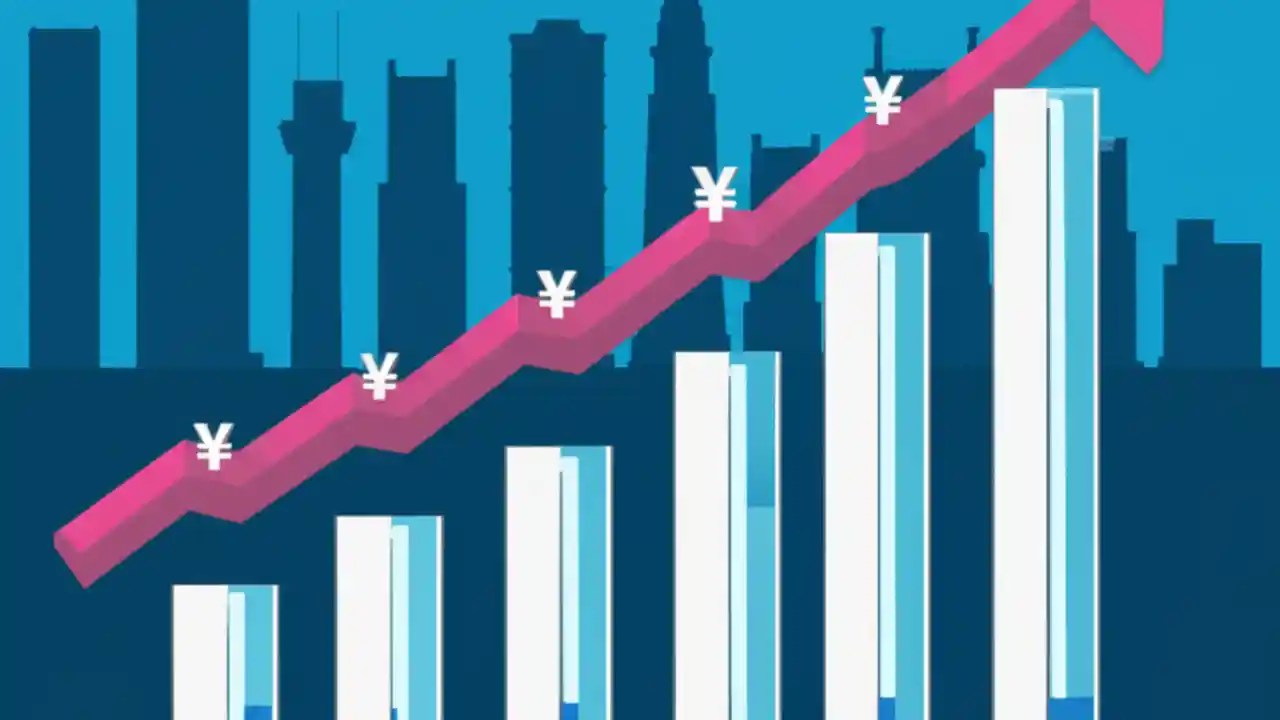 ¥
¥
¥
¥
¥