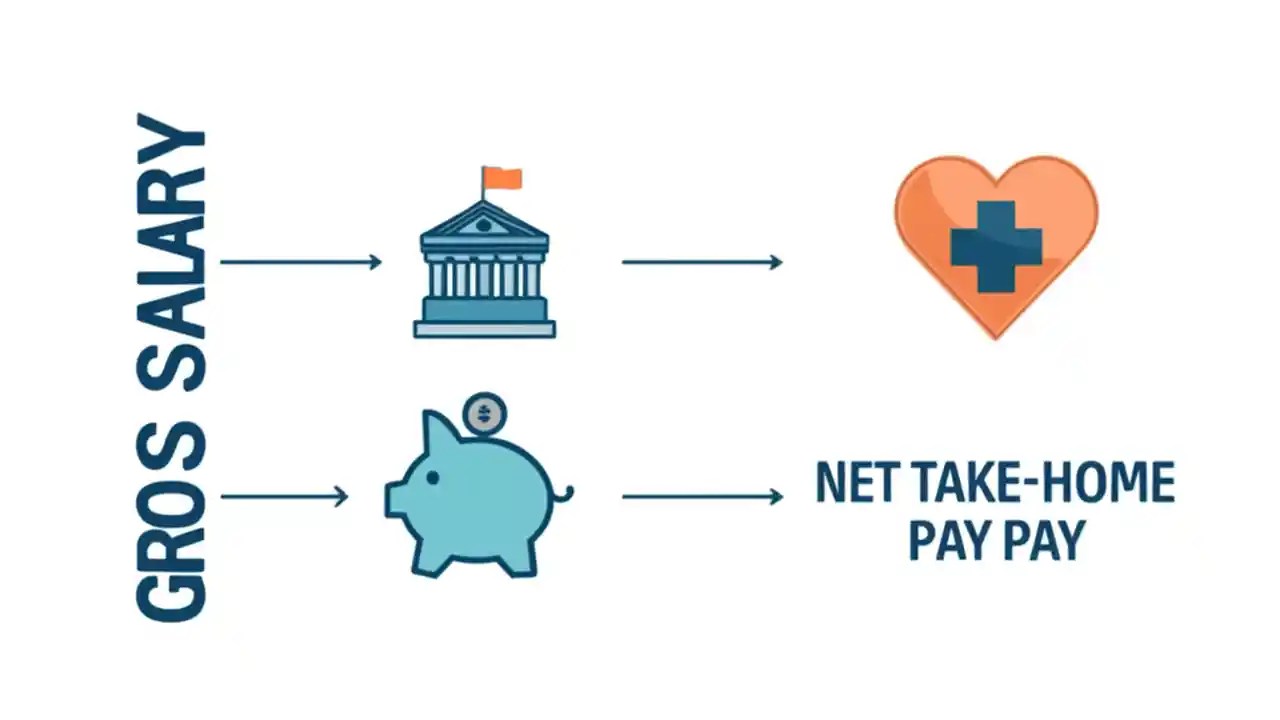 GROS SALARY

NET TAKE-HOME PAY PAY