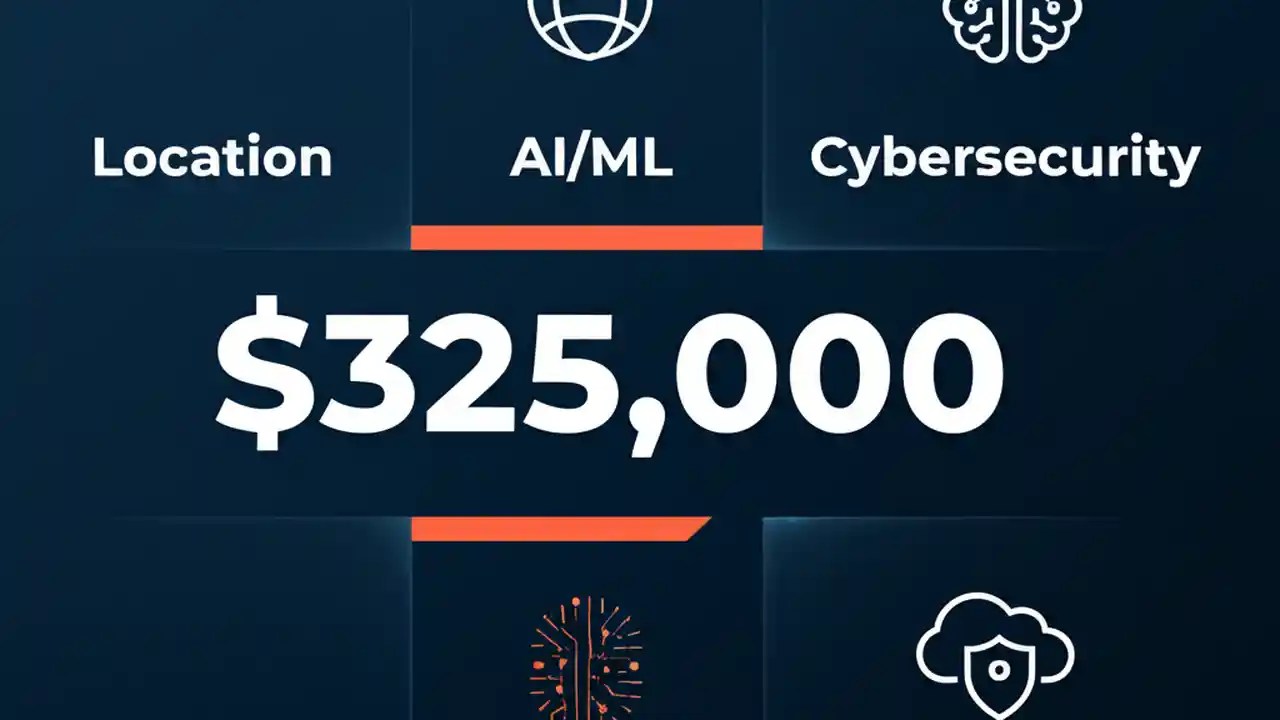 Location

AI/ML

Cybersecurity

$325,000