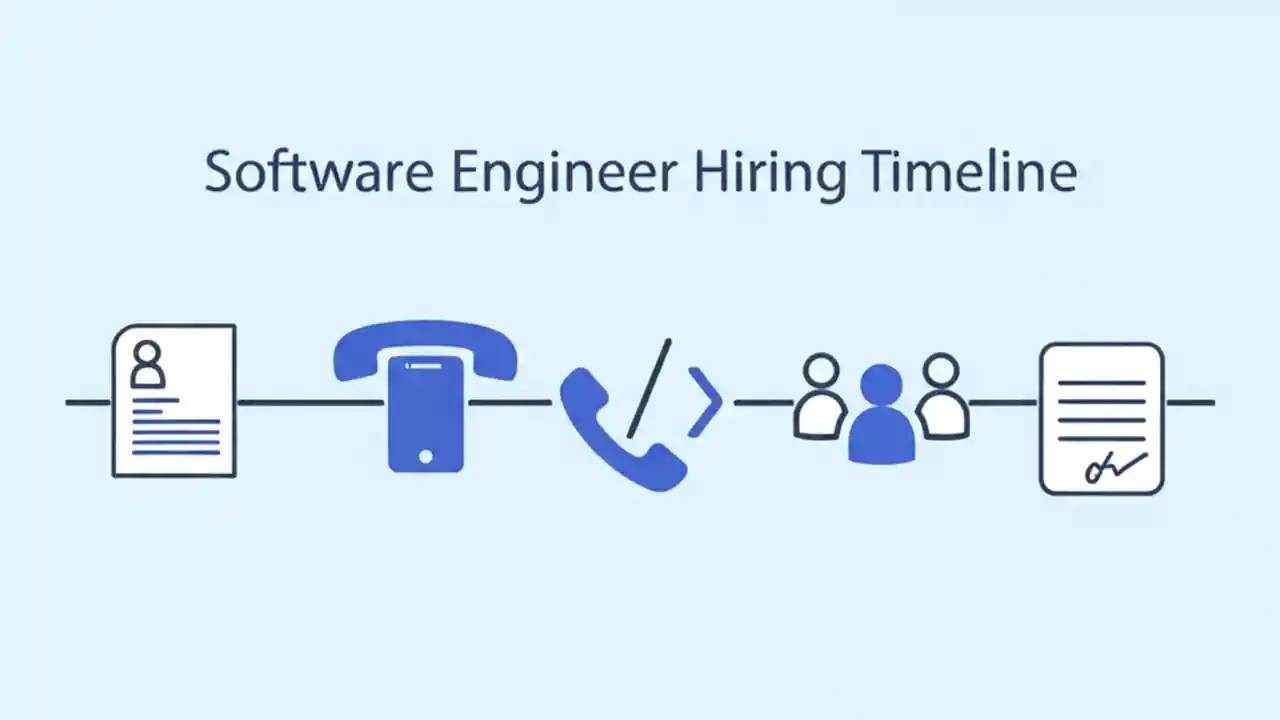 Software Engineer Hiring Timeline