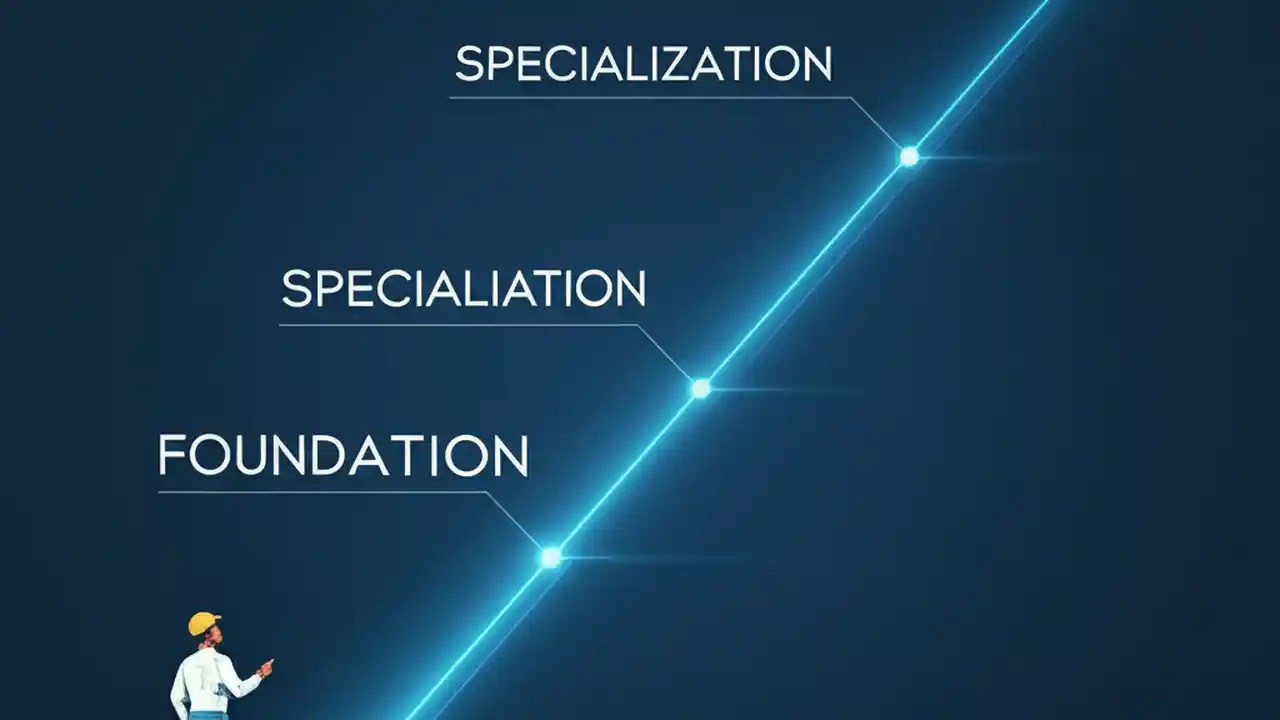 SPECIALIZATION

SPECIALIATION

FOUNDATION