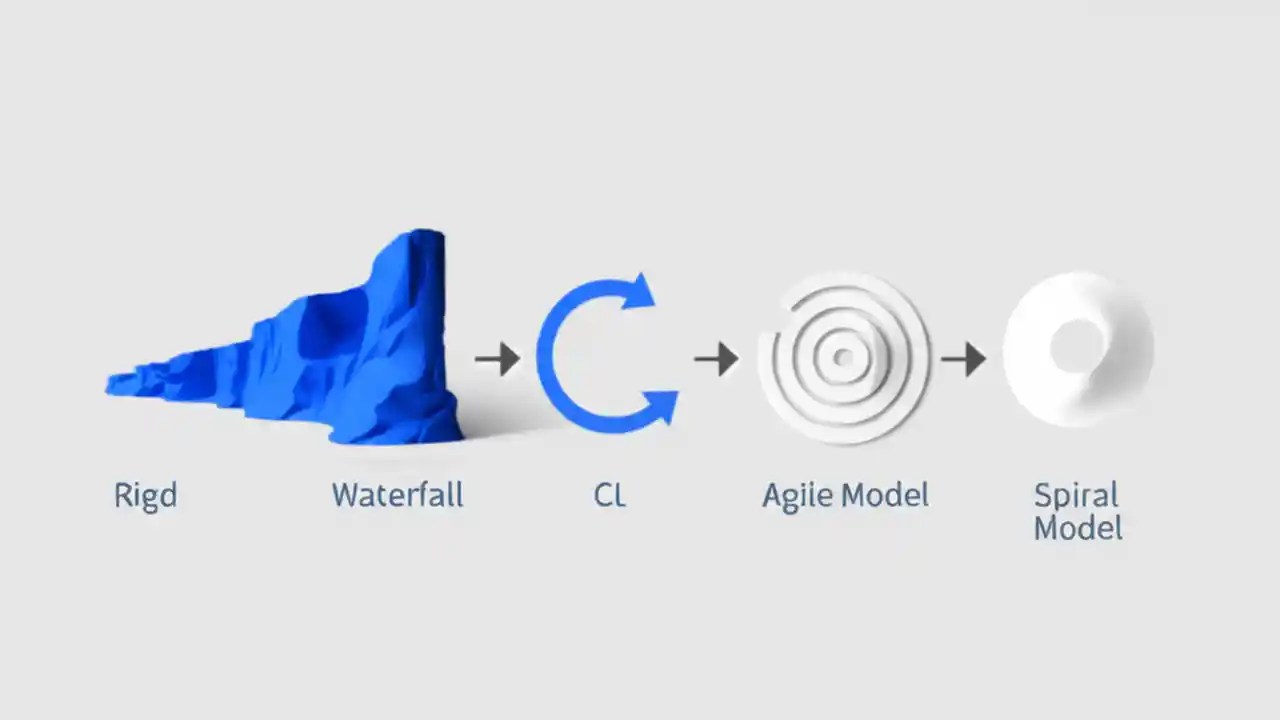 Rigd

Waterfall

CL

Agiie Model

Spiral Model