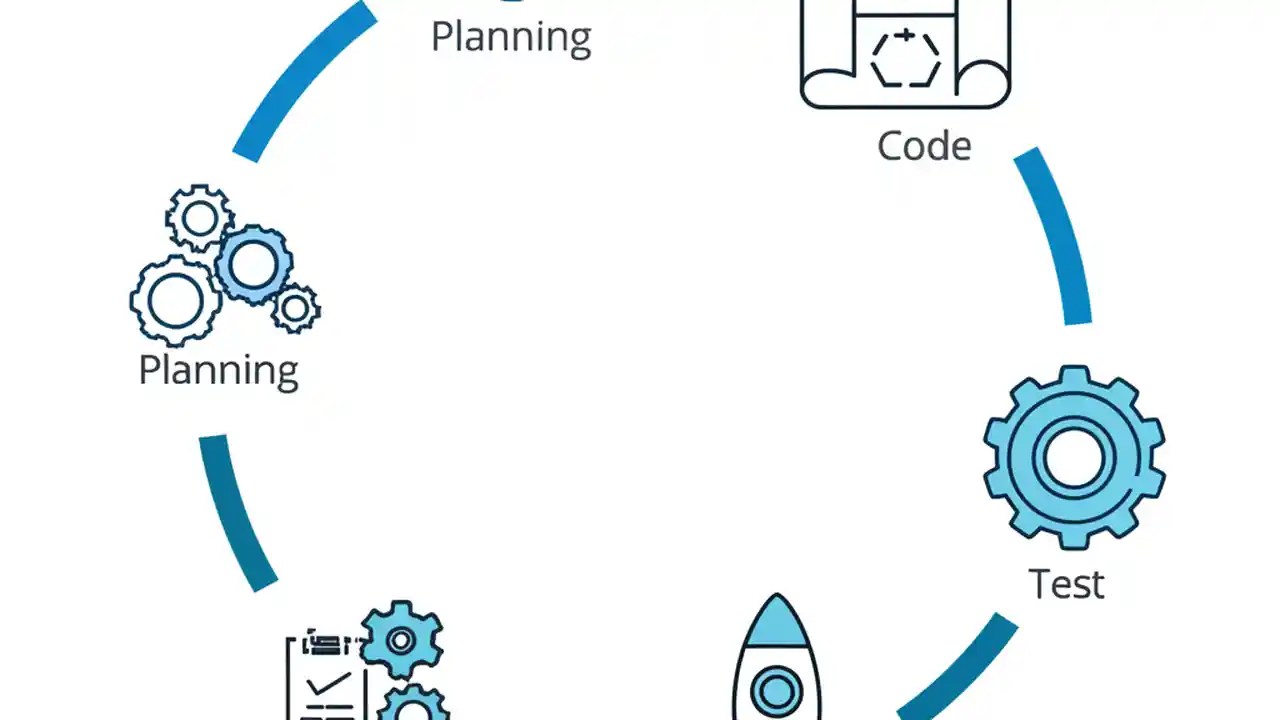 Planning

Code

Planning

Test