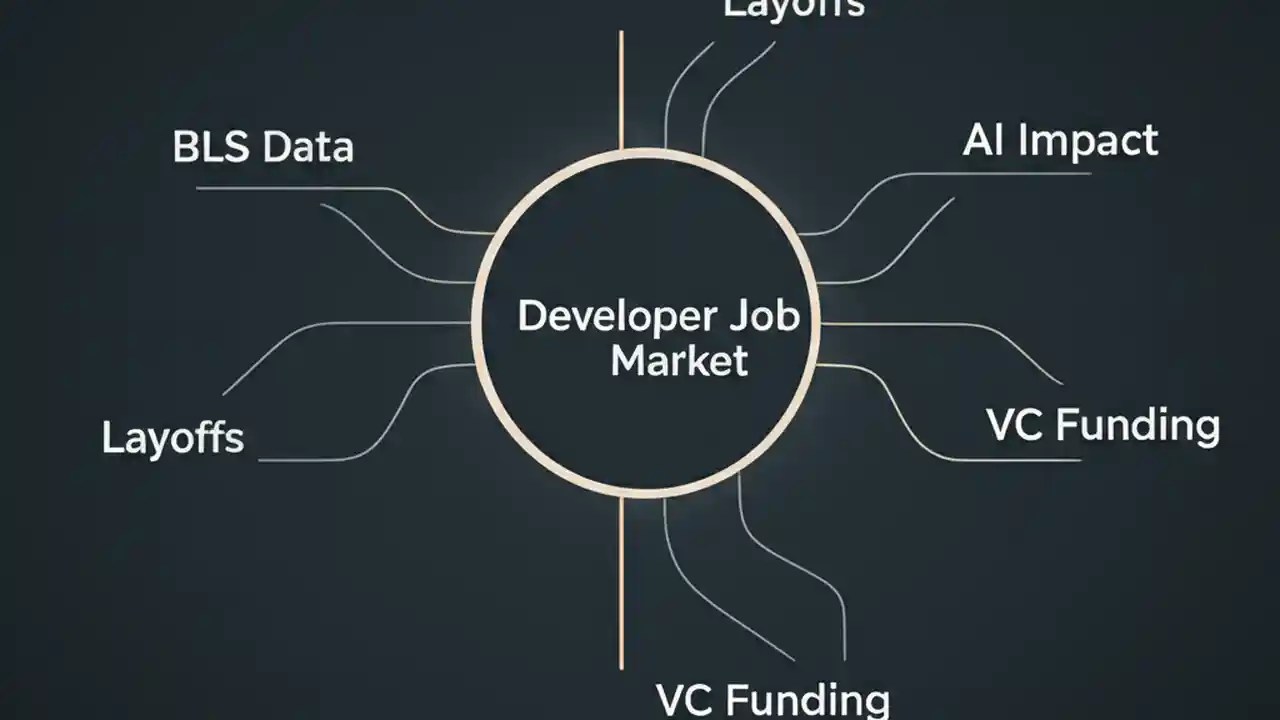 Layoffs

BLS Data

AI Impact

Developer Job Market

Layoffs

VC Funding

VC Funding