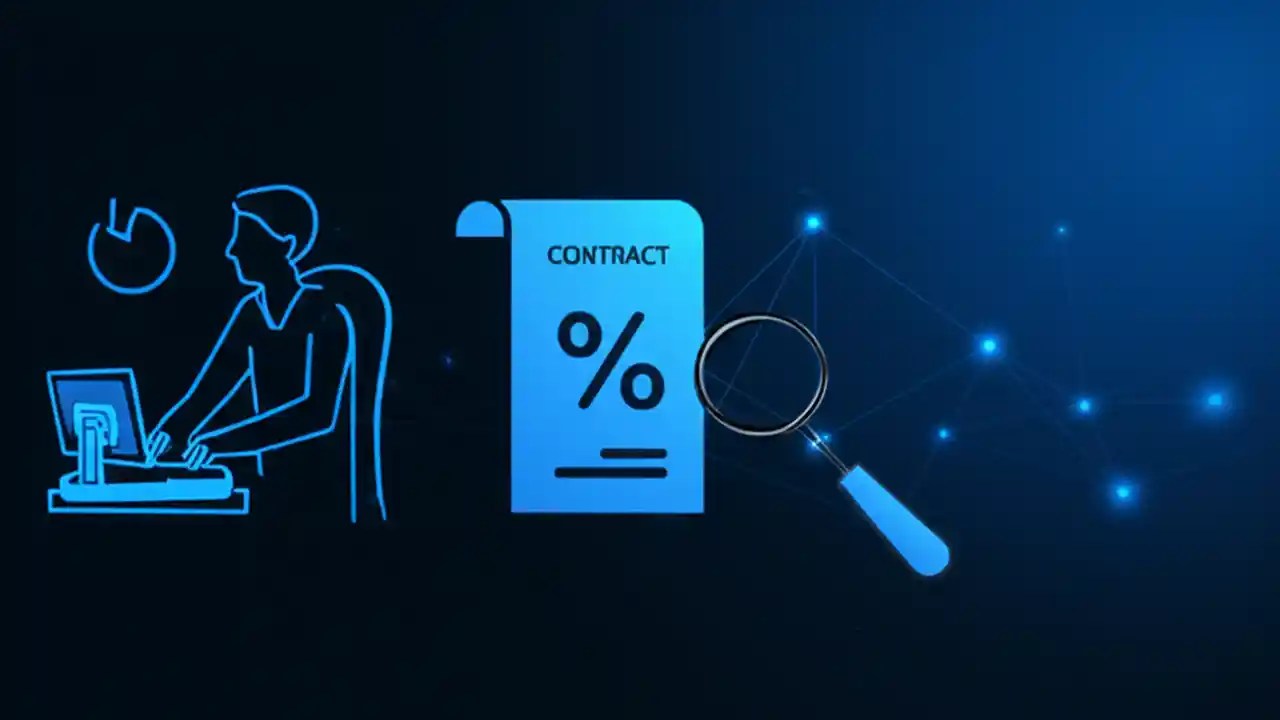 CONTRACT

%