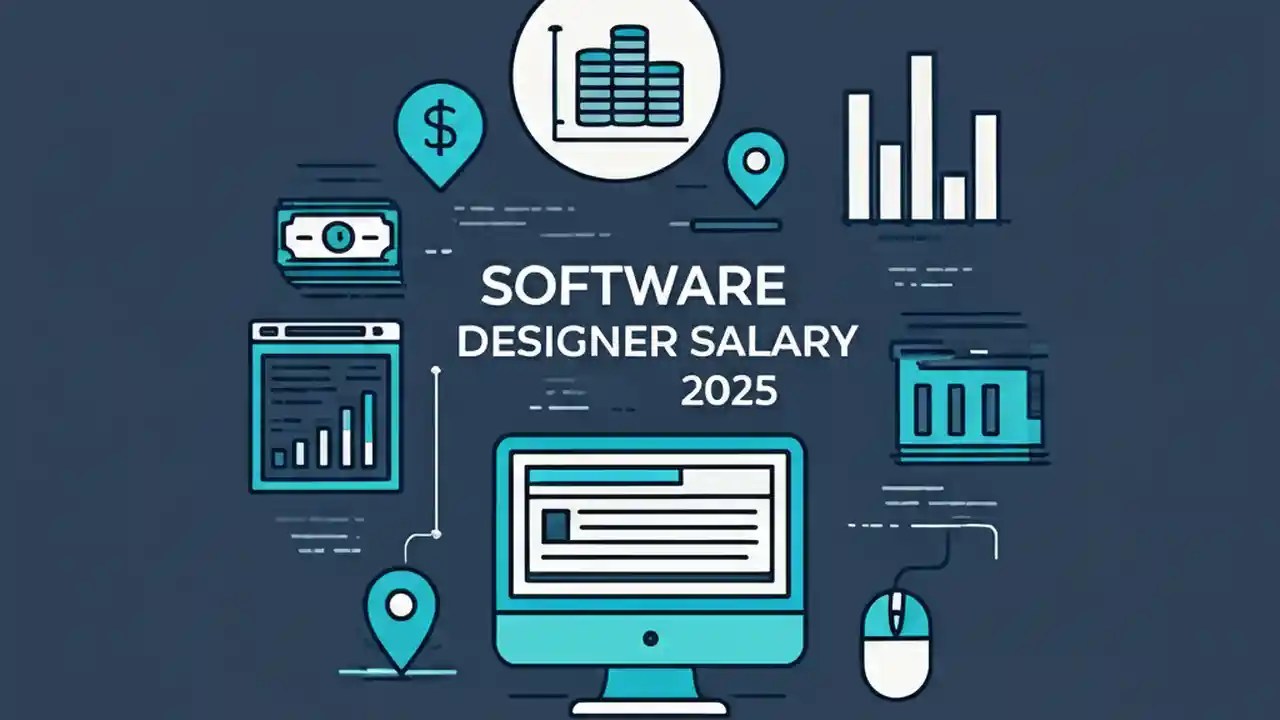 $

SOFTWARE
DESIGNER SALARY
2025