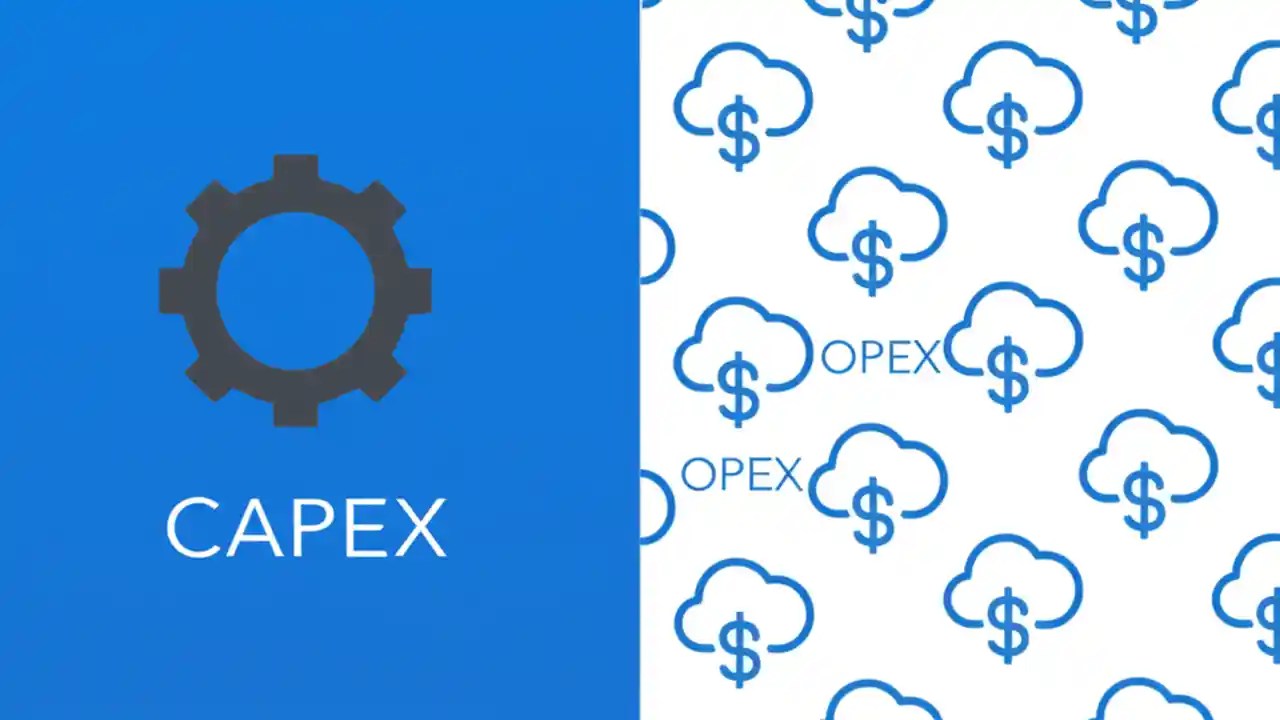 CAPEX

OPEX

OPEX