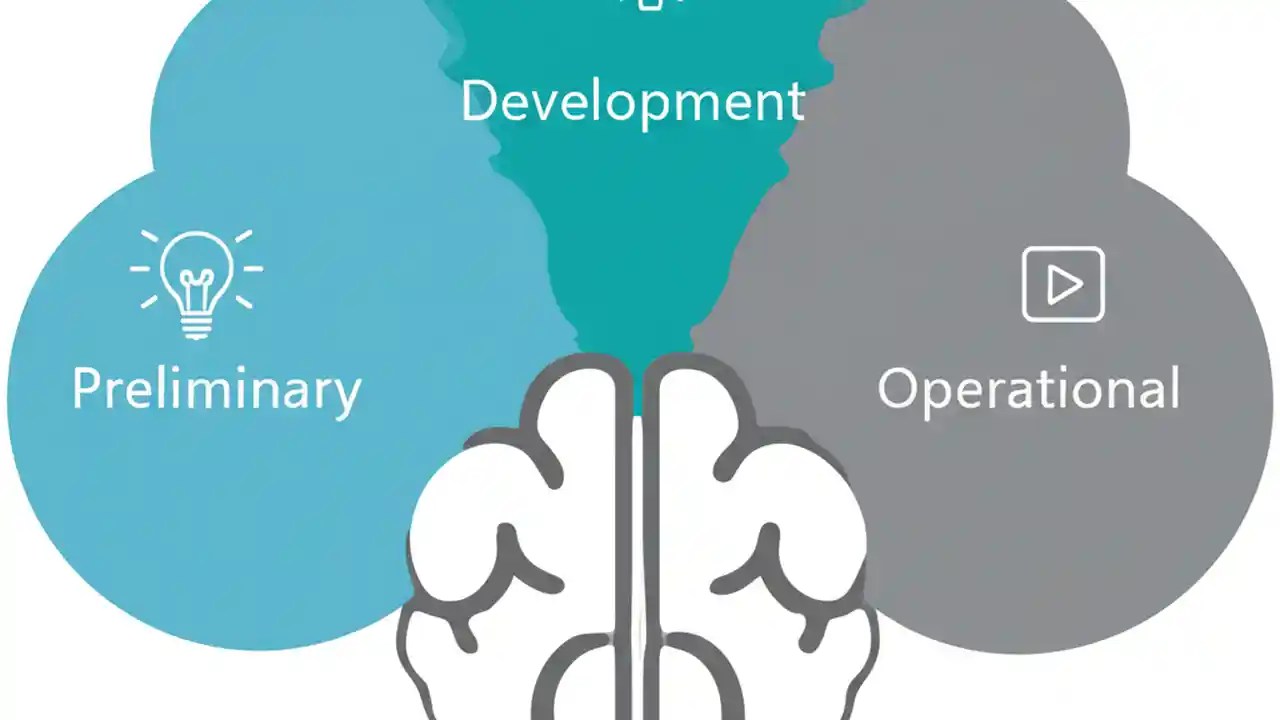 Development

Preliminary

Operational