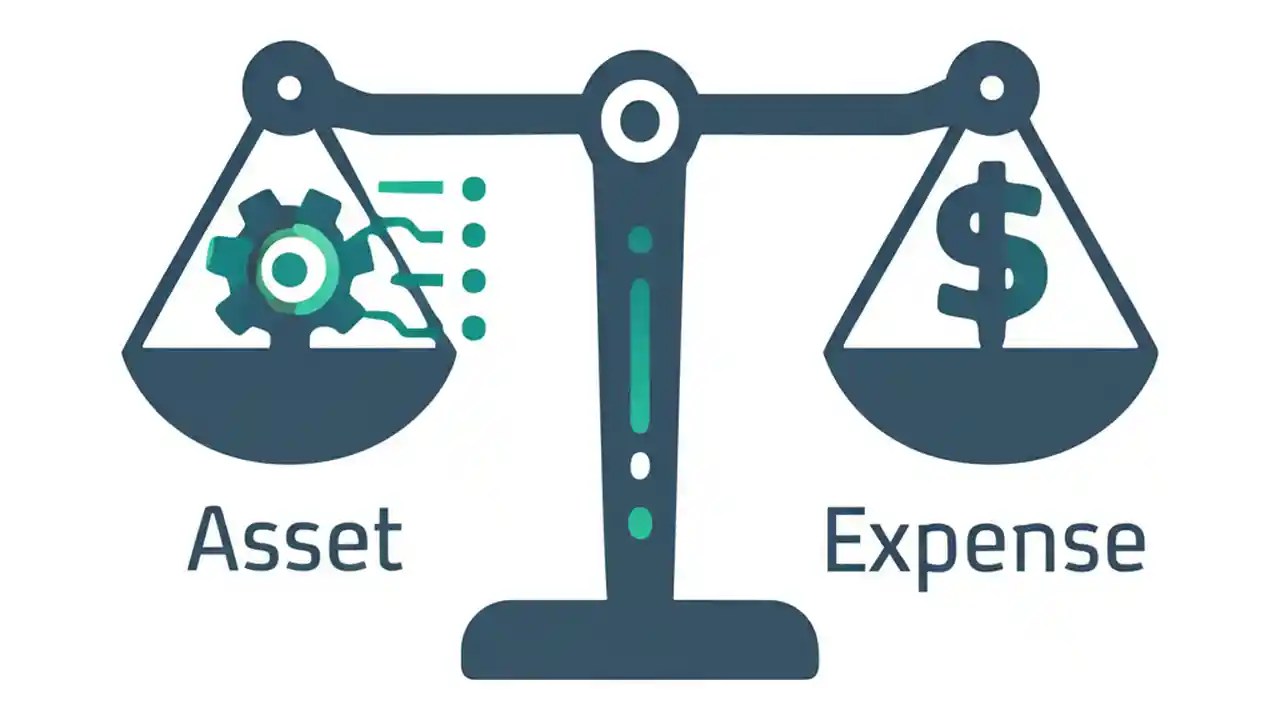 $

Asset

Expense