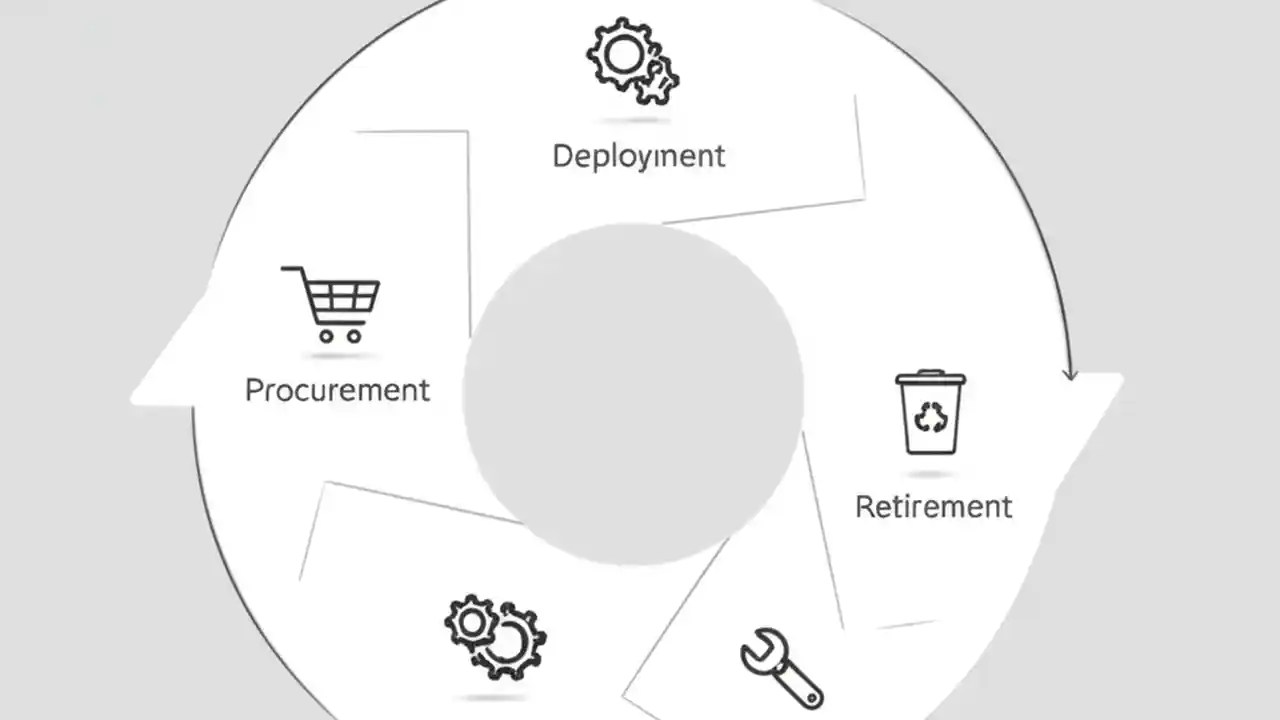 Deployment

Procurement

Retirement