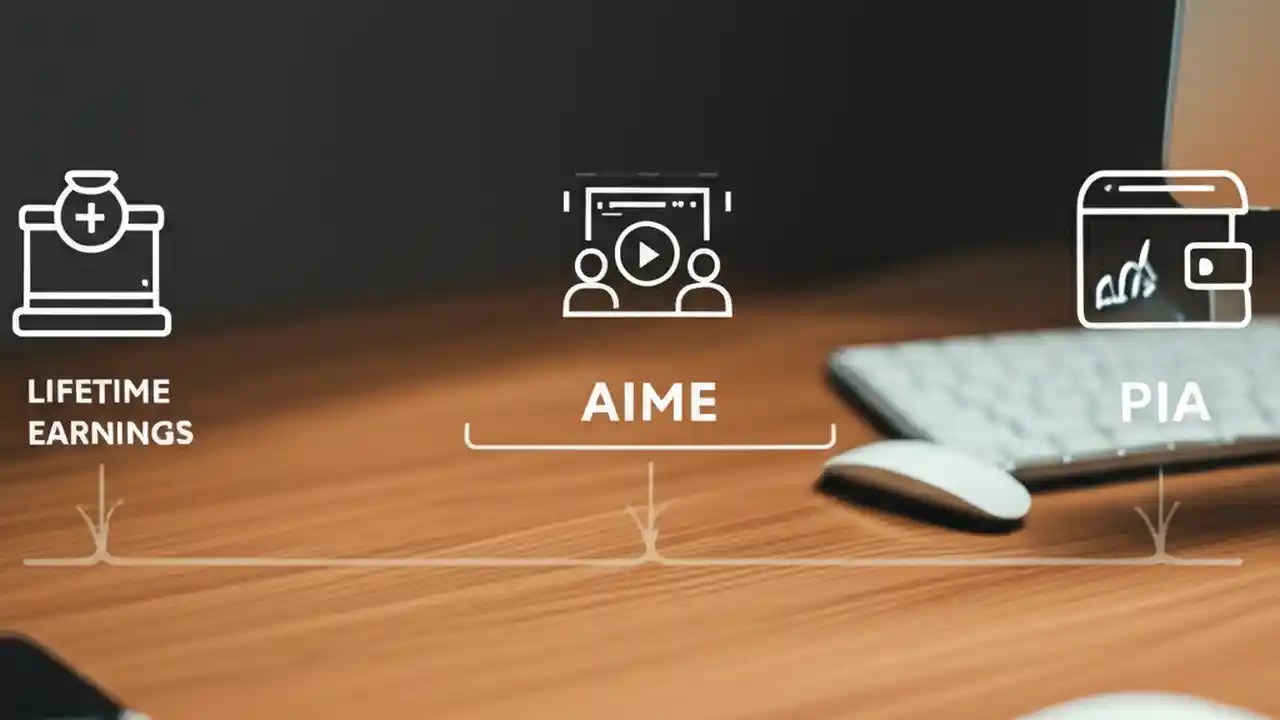 LIFETIME EARNINGS

AIME

PIA