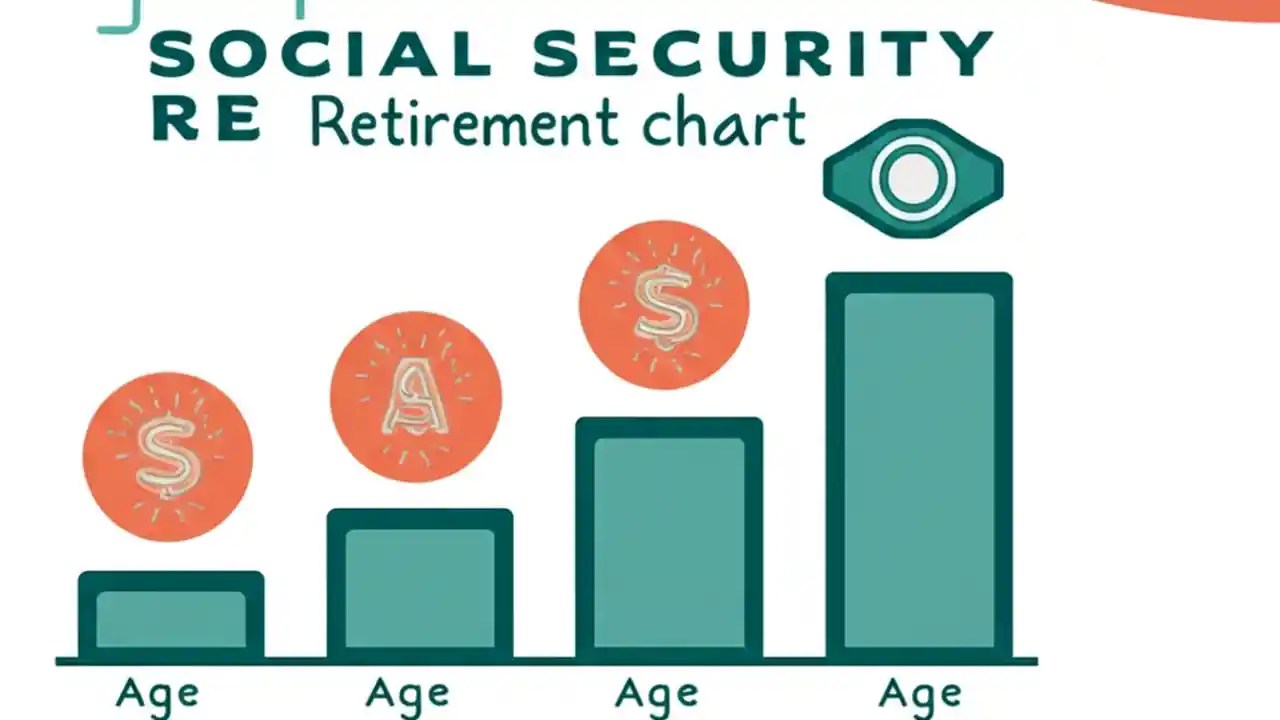 SOCIAL SECURITY
RE Retirement chart

$

A

$

Age Age Age Age