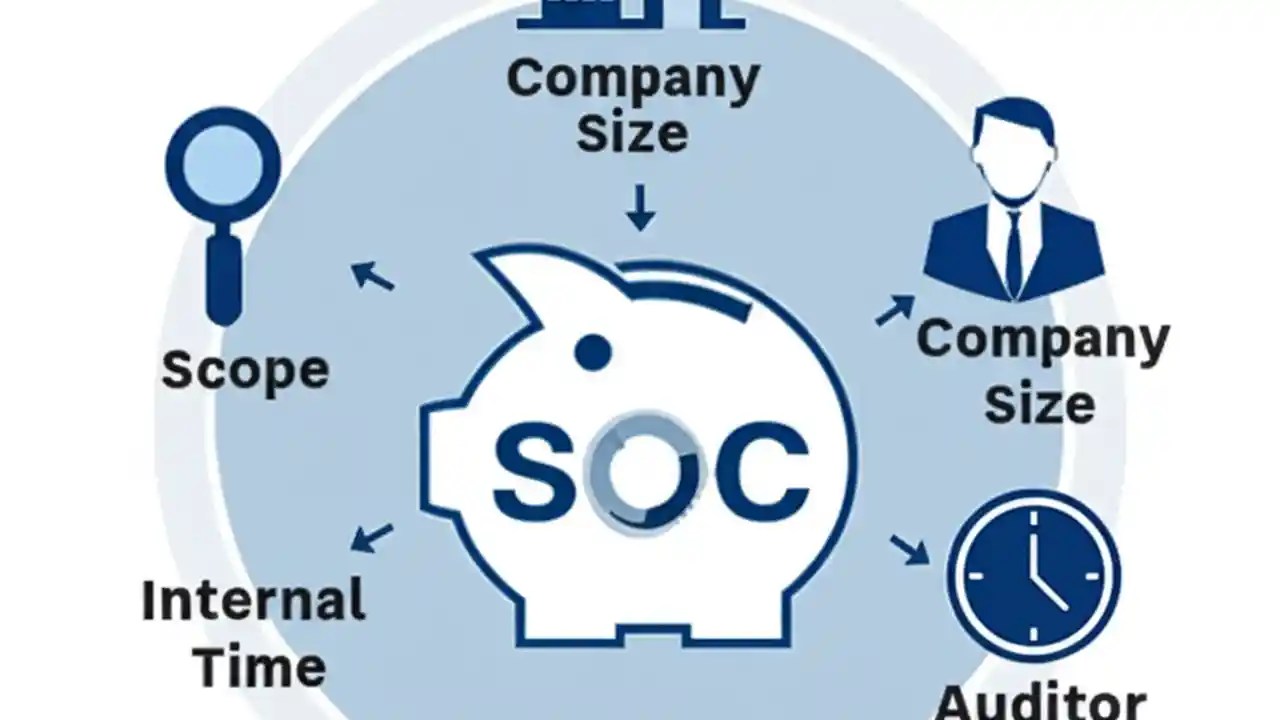 Company Size

Scope

Company Size

SOC

Internal Time

Auditor