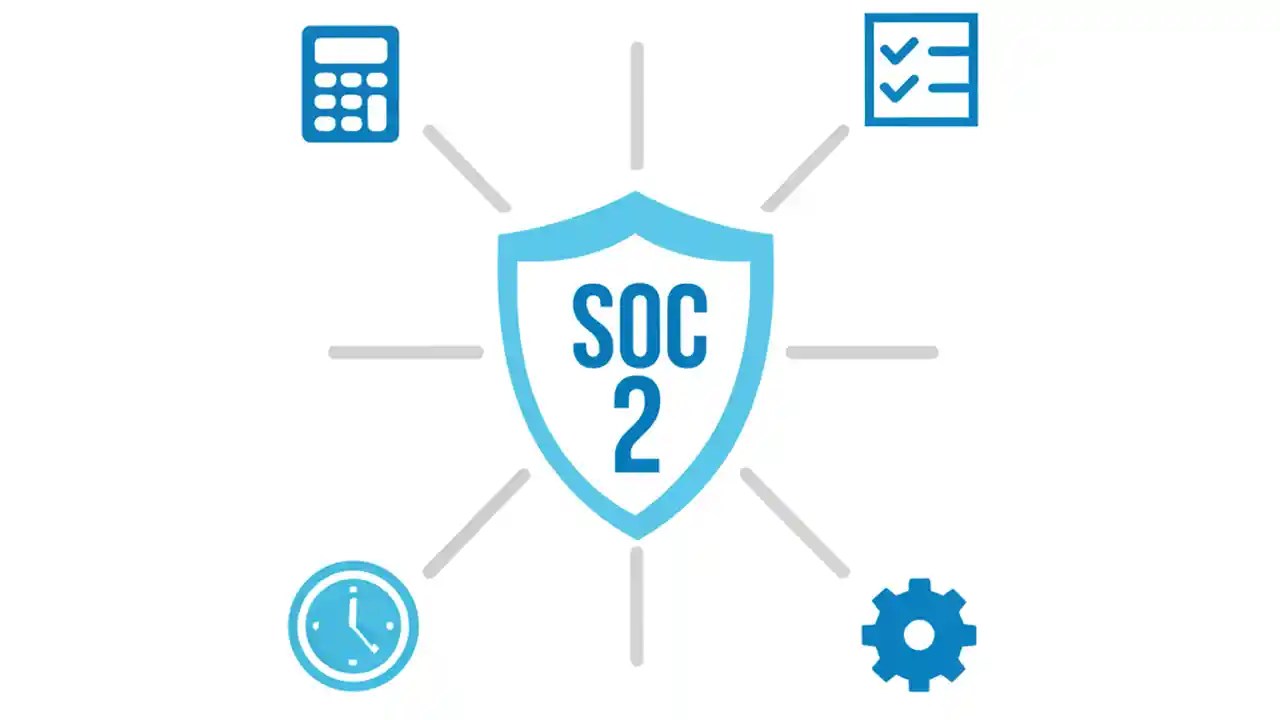 SOC
2