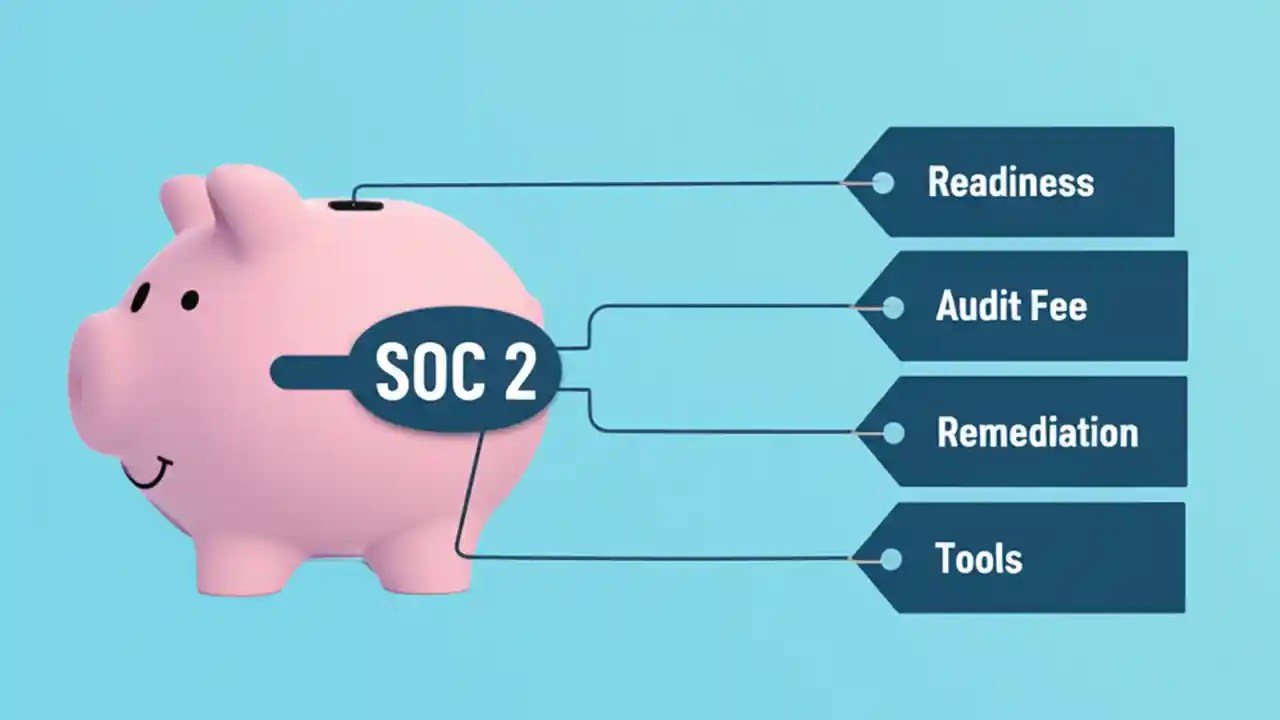 SOC 2

Readiness

Audit Fee

Remediation

Tools