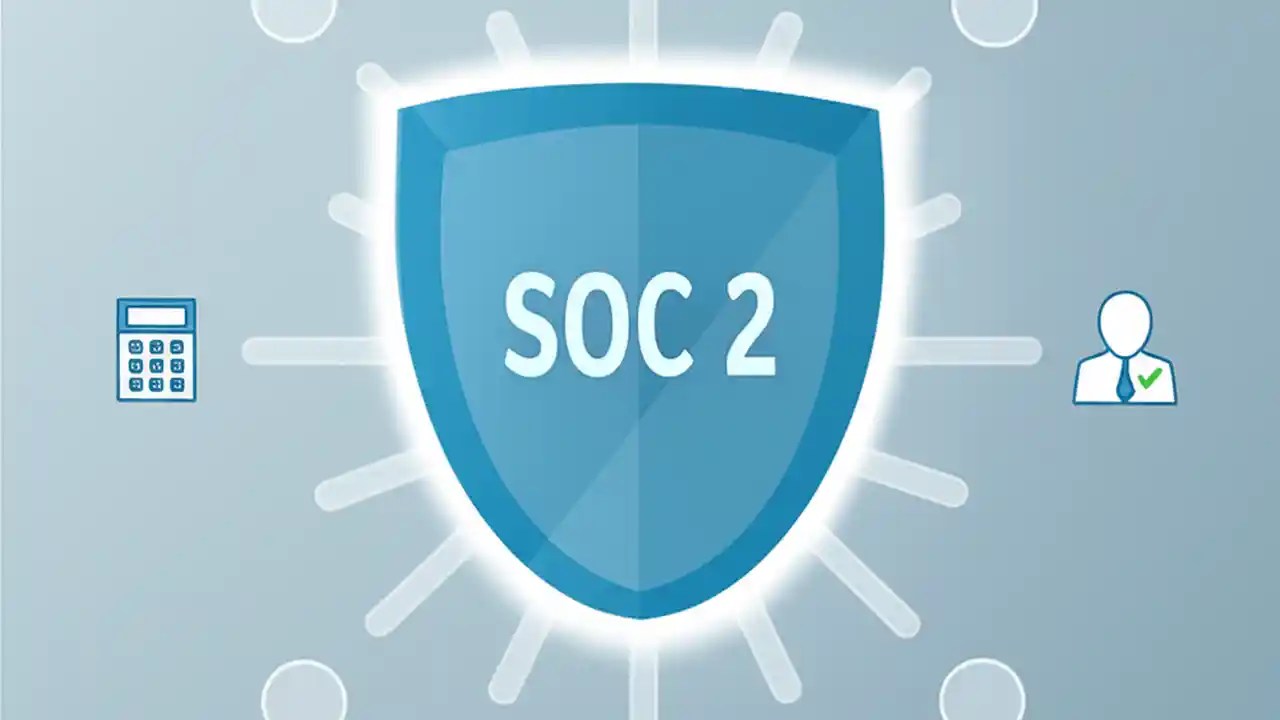 SOC 2