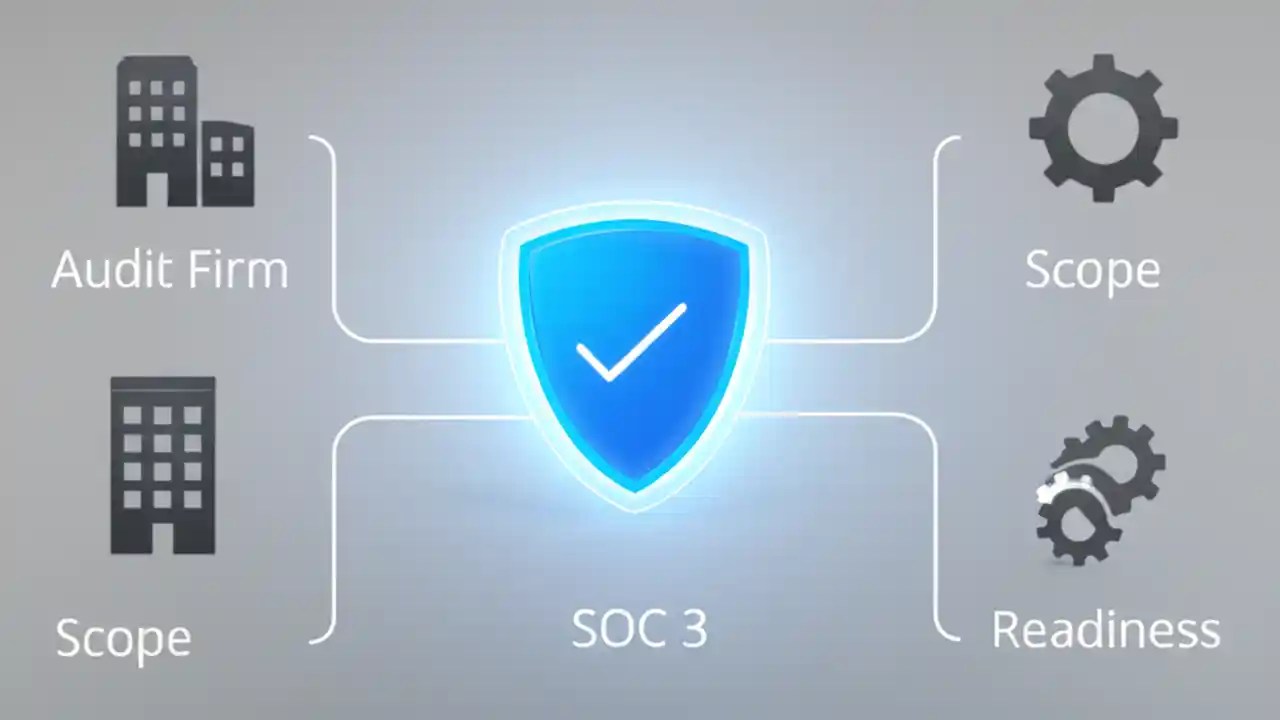 Audit Firm

Scope

Scope

SOC 3

Readiness