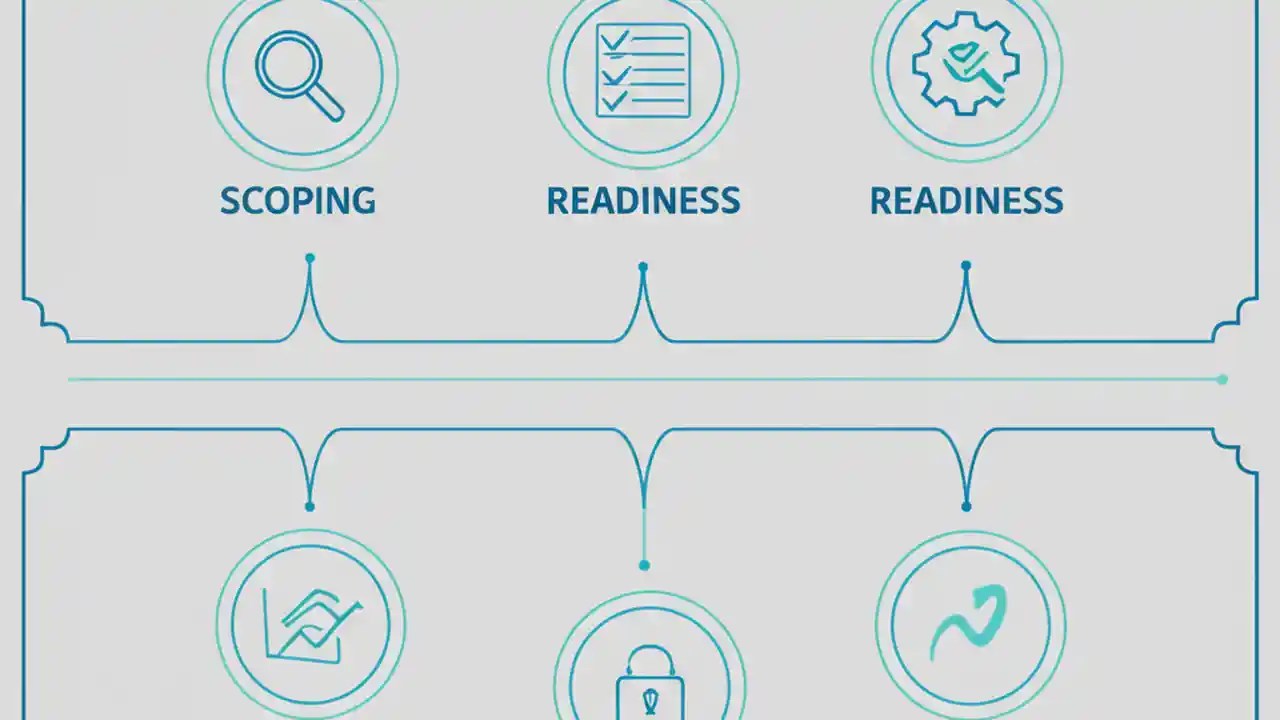 SCOPING

READINESS

READINESS