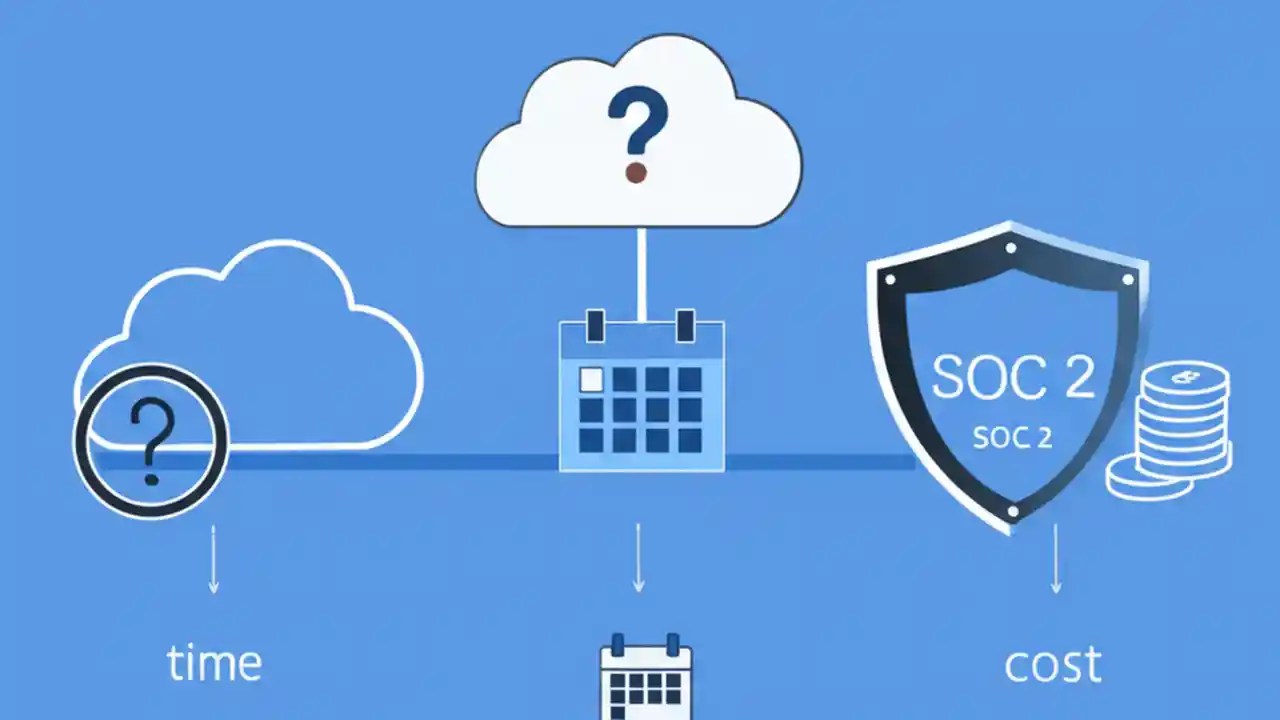 ?

?

SOC 2

SOC 2

time

cost