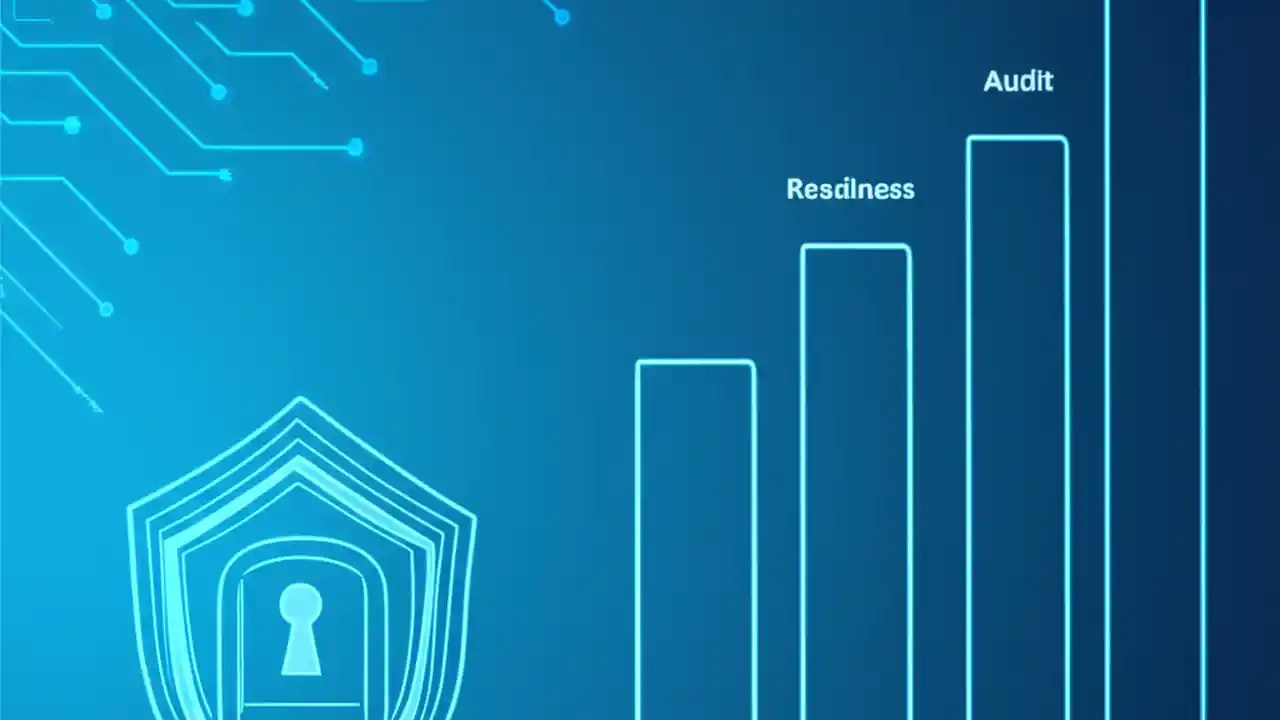 Resdiness

Audit