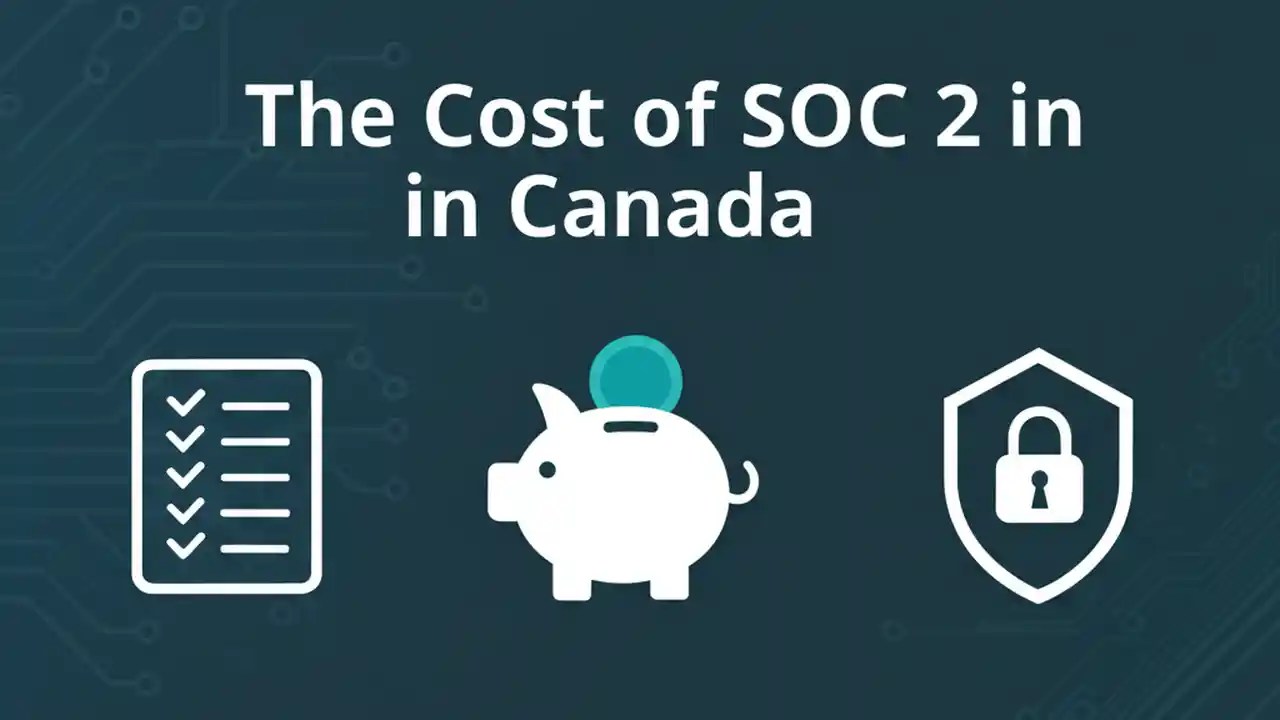 The Cost of SOC 2 in in Canada