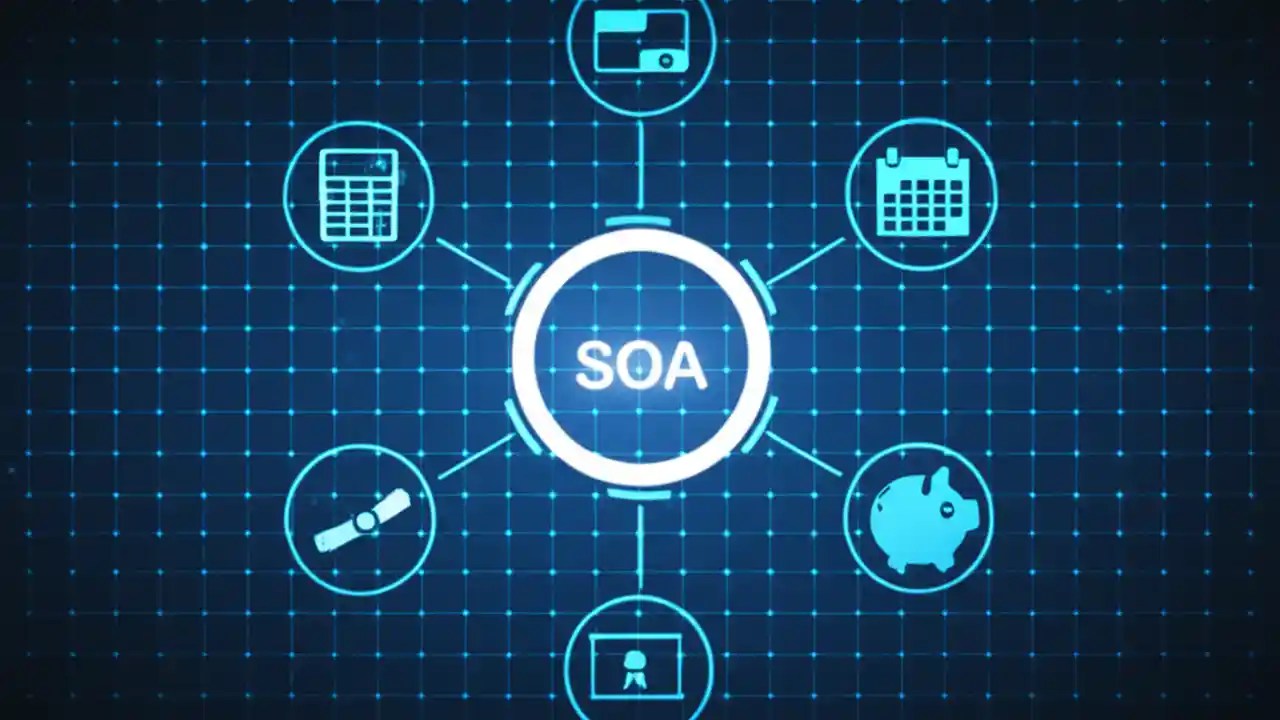 SOA