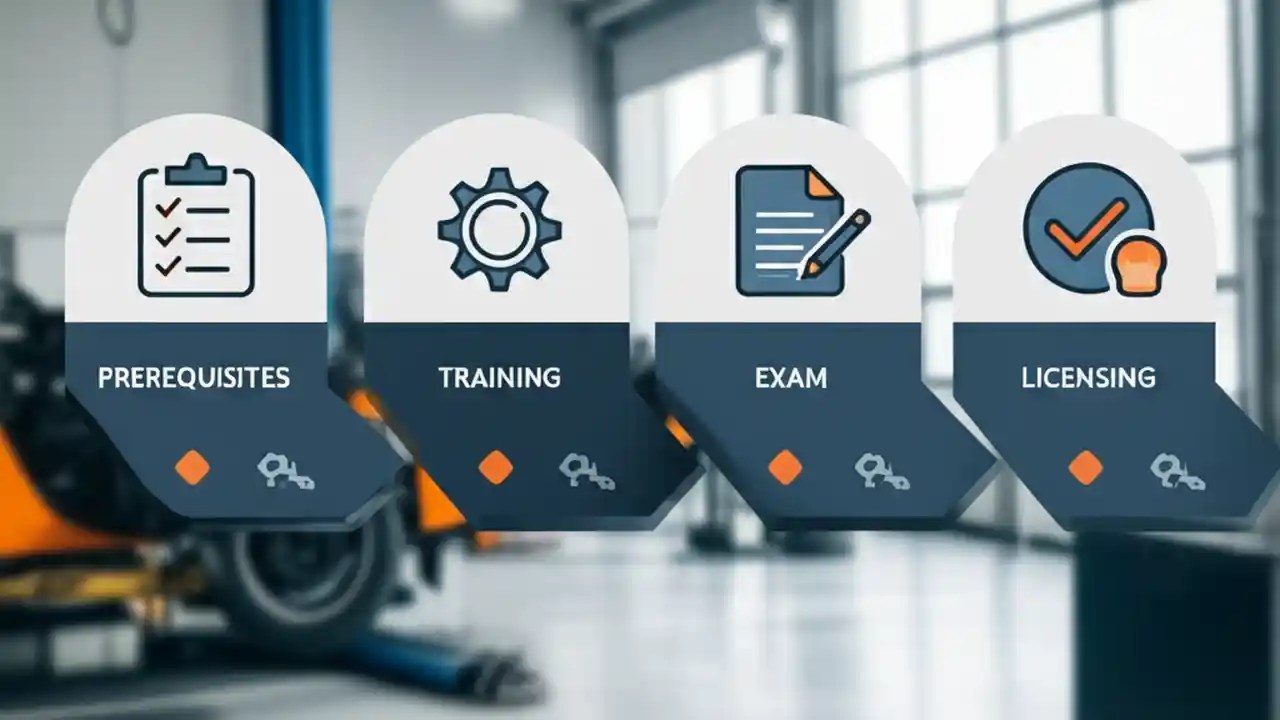 PREREQUISITES

TRAINING

EXAM

LICENSING