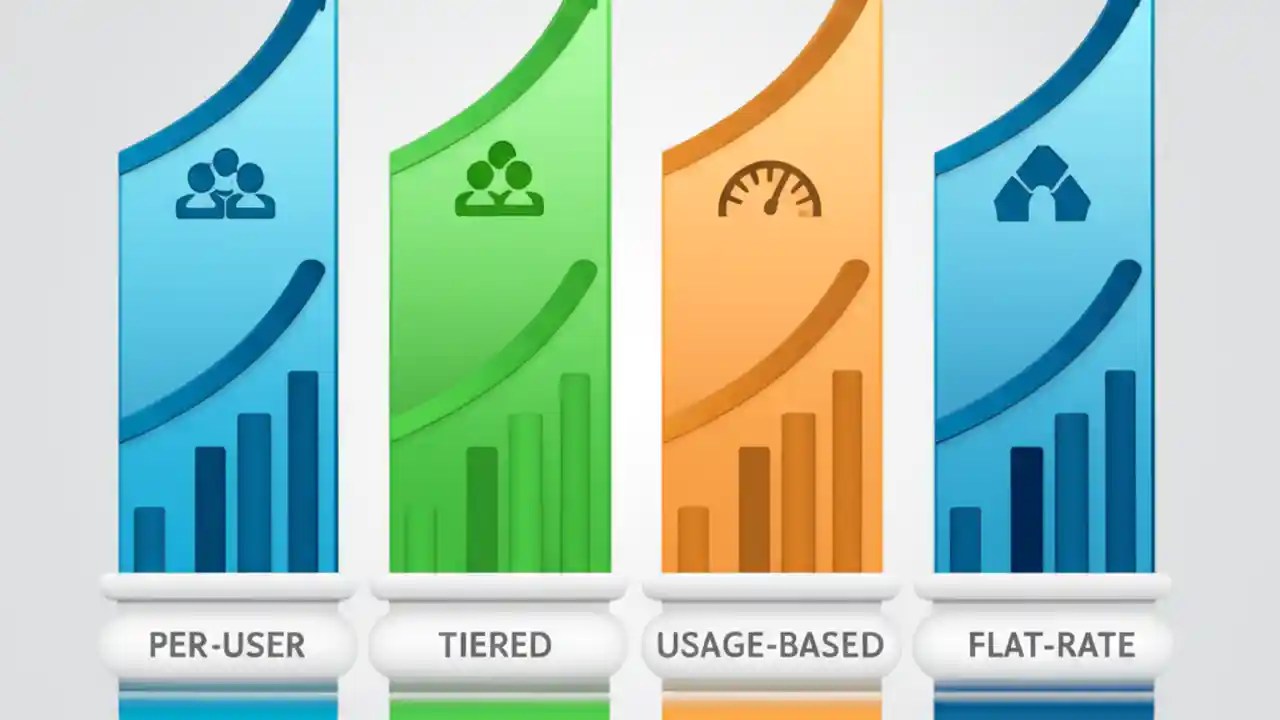 PER-USER

TIERED

USAGE-BASED

FLAT-RATE