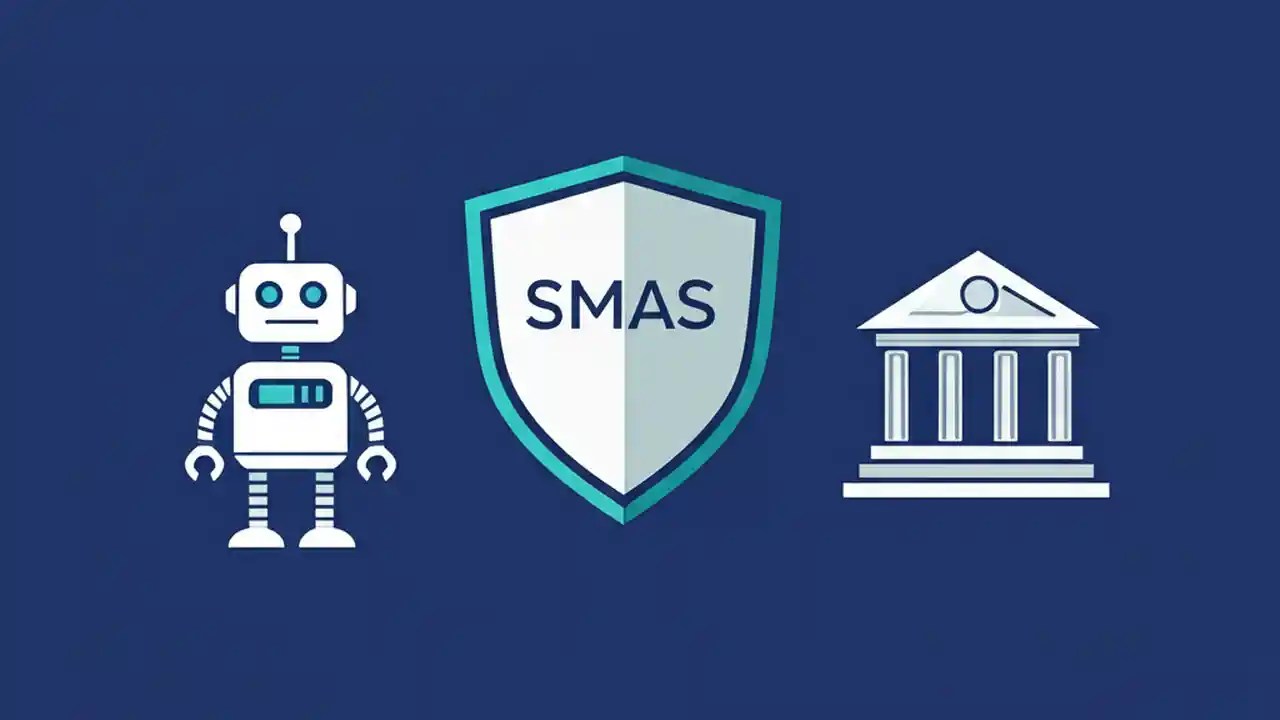 SMAS