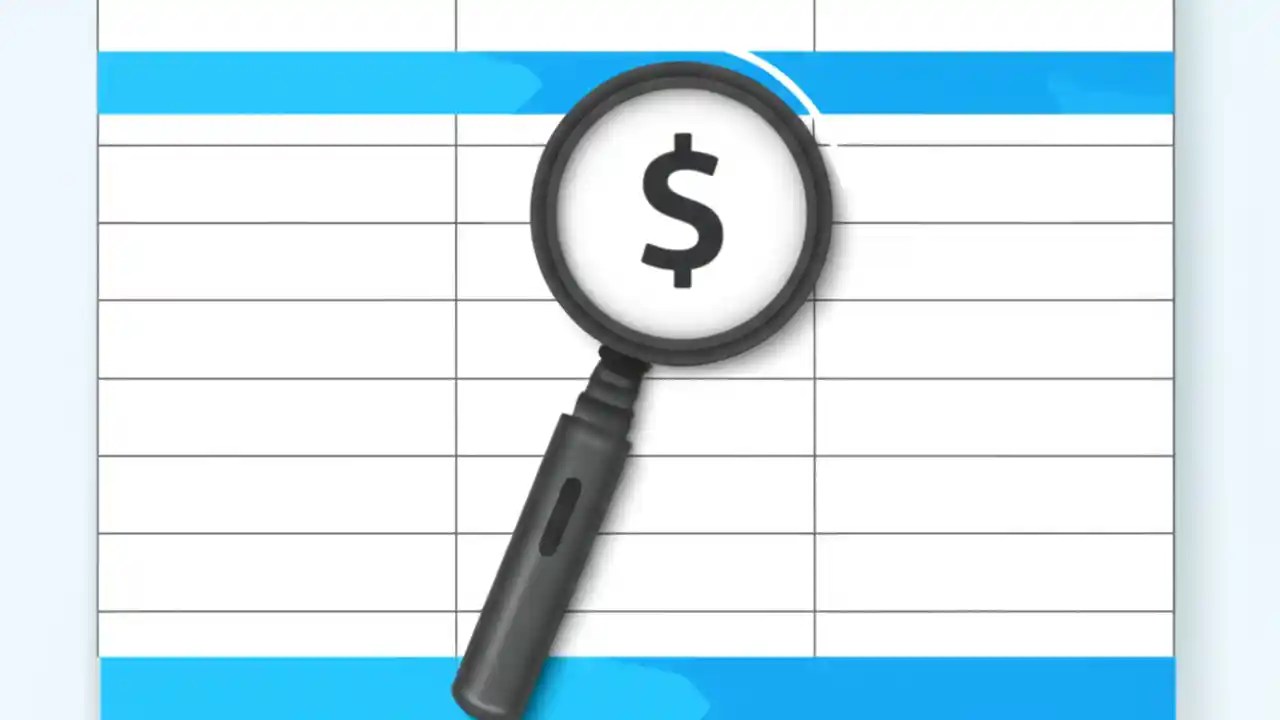 $