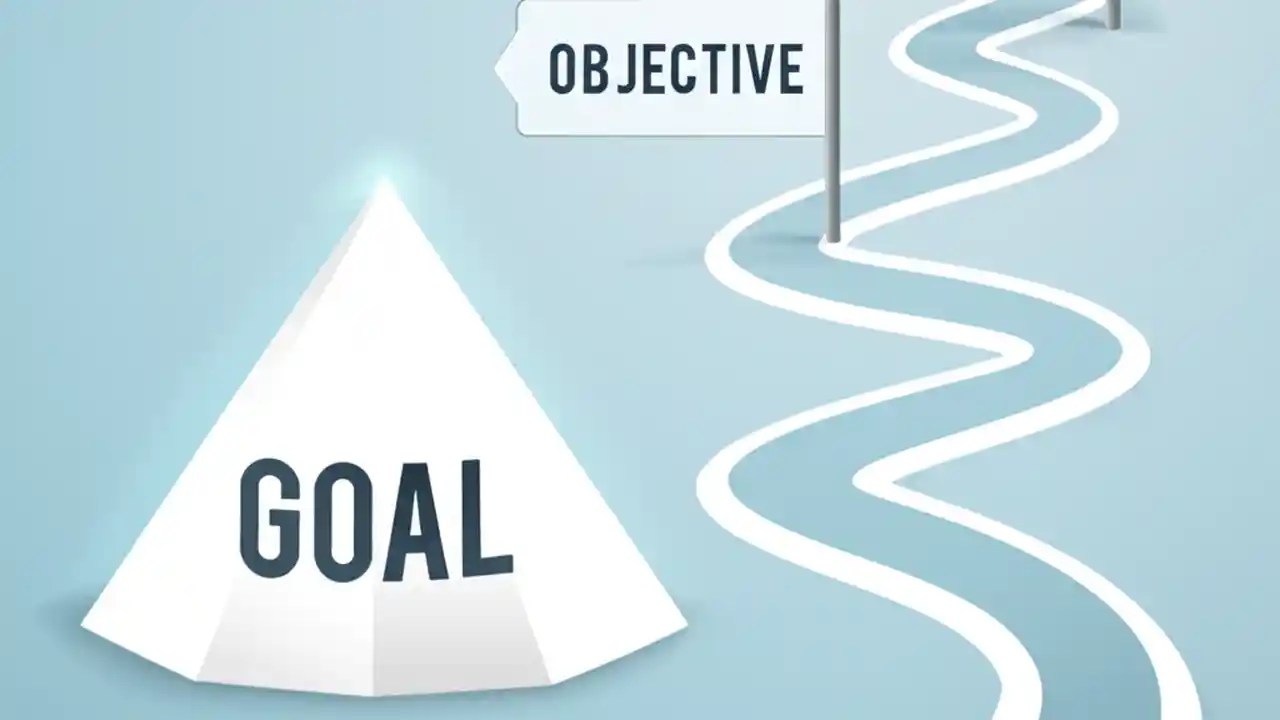 OBJECTIVE

GOAL