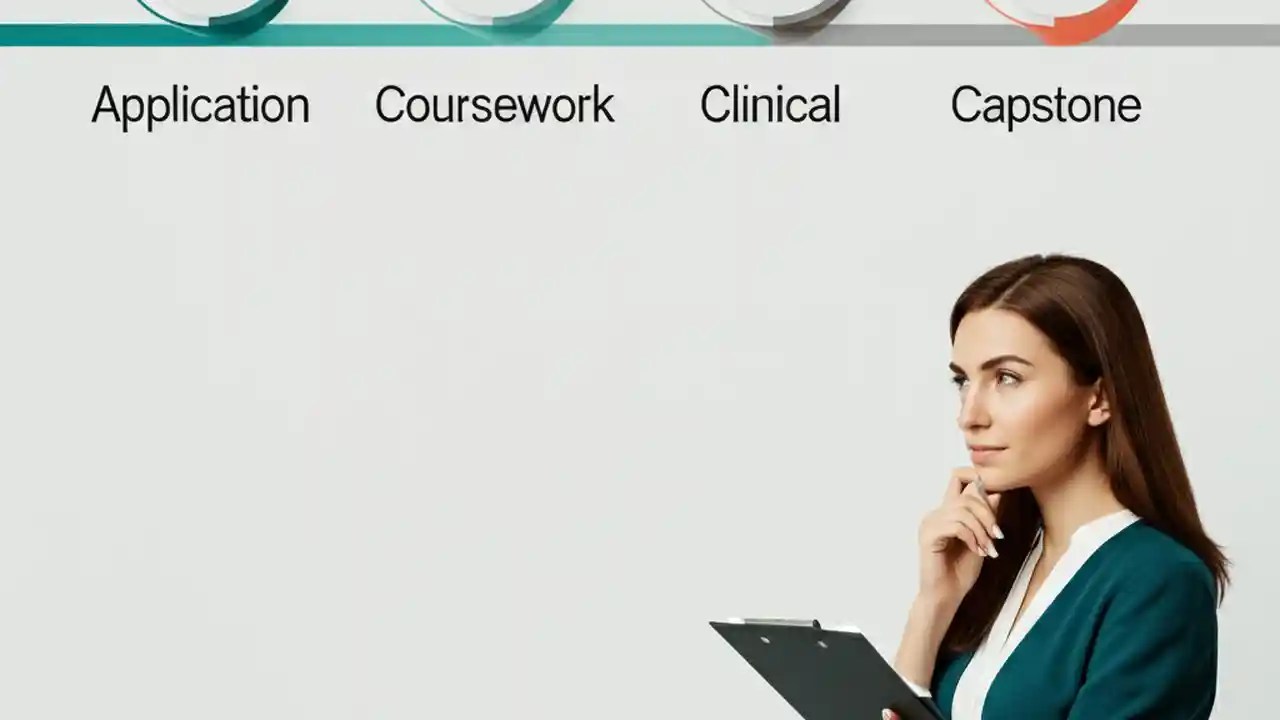 Application Coursework Clinical Capstone