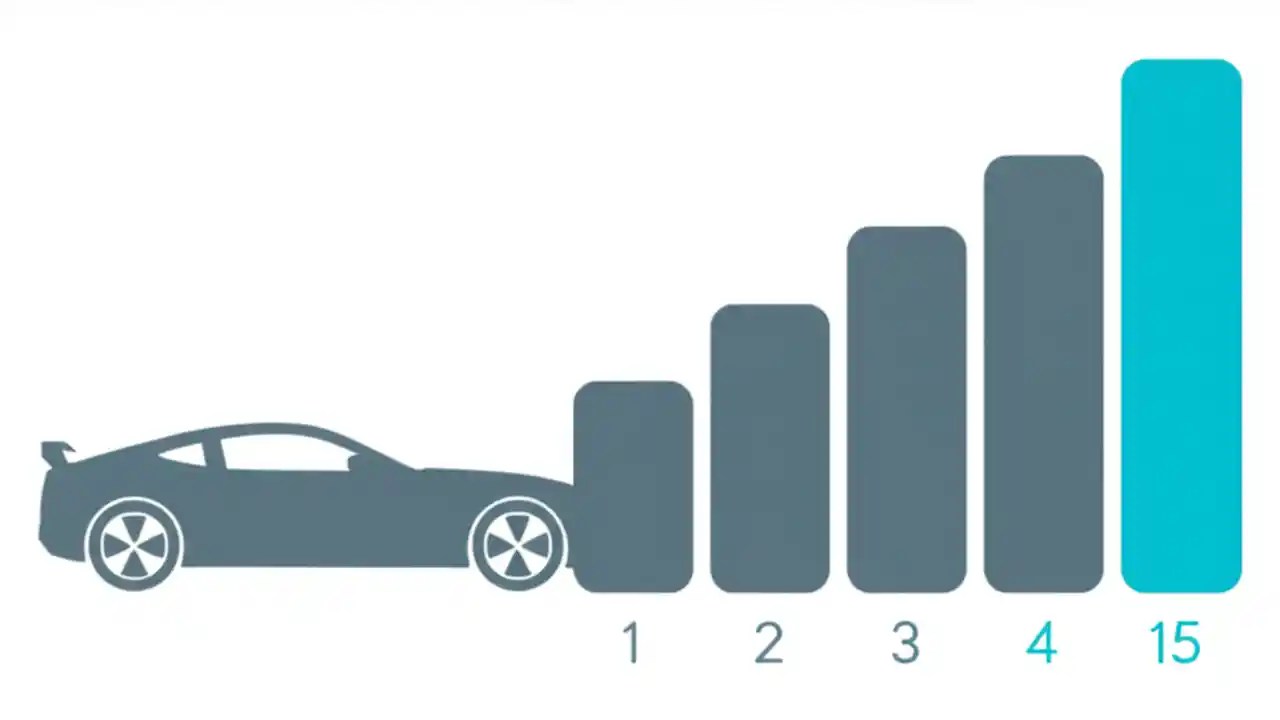 1 2 3 4 15