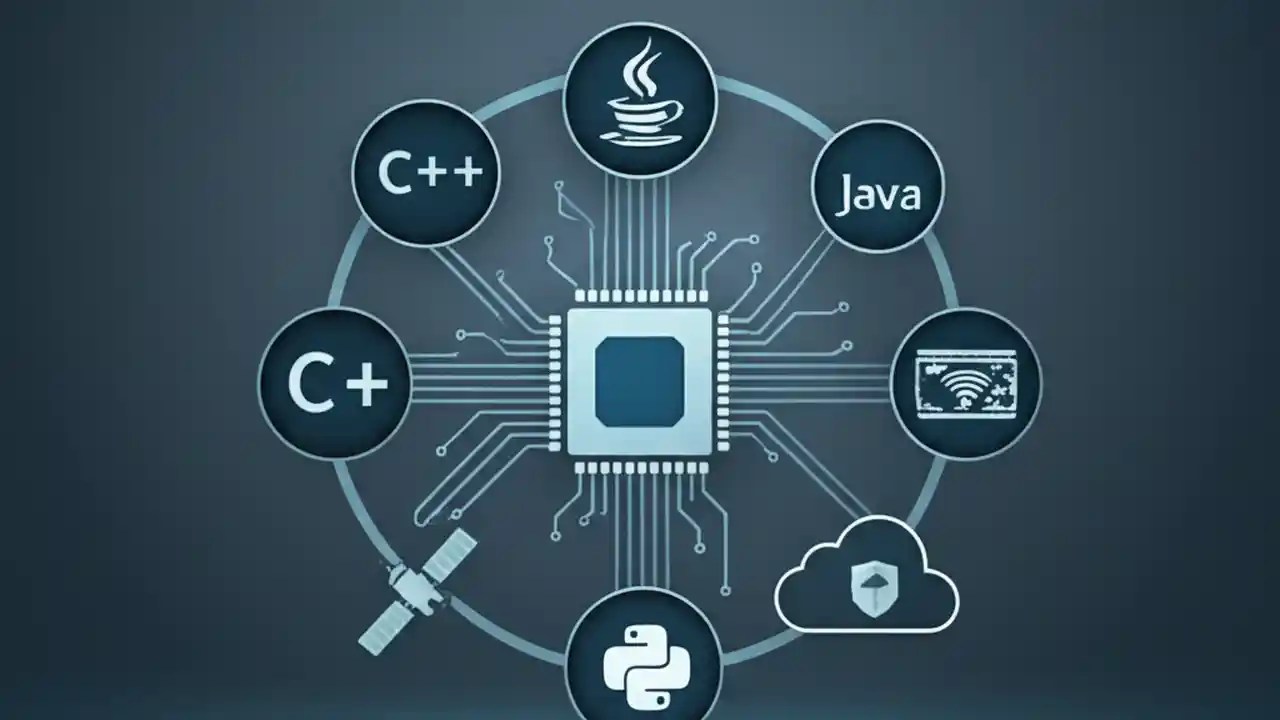 C++

Java

C+