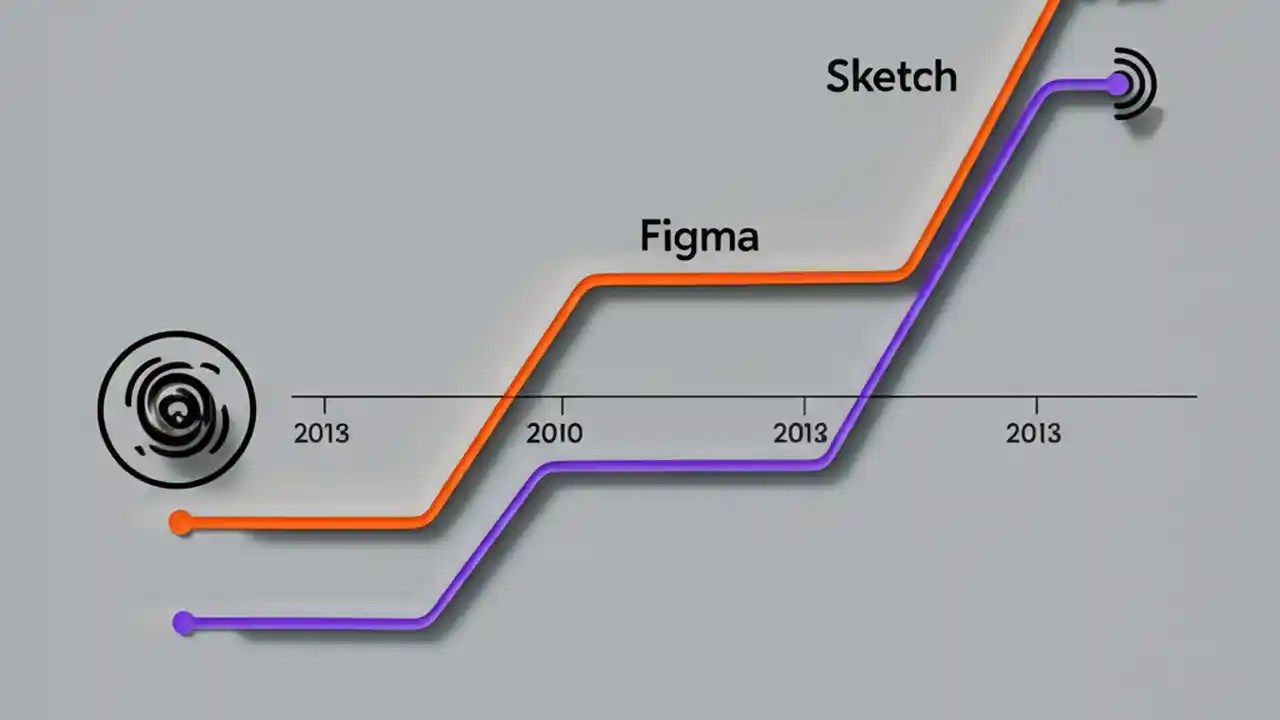 Sketch

Figma

2013
2010
2013
2013